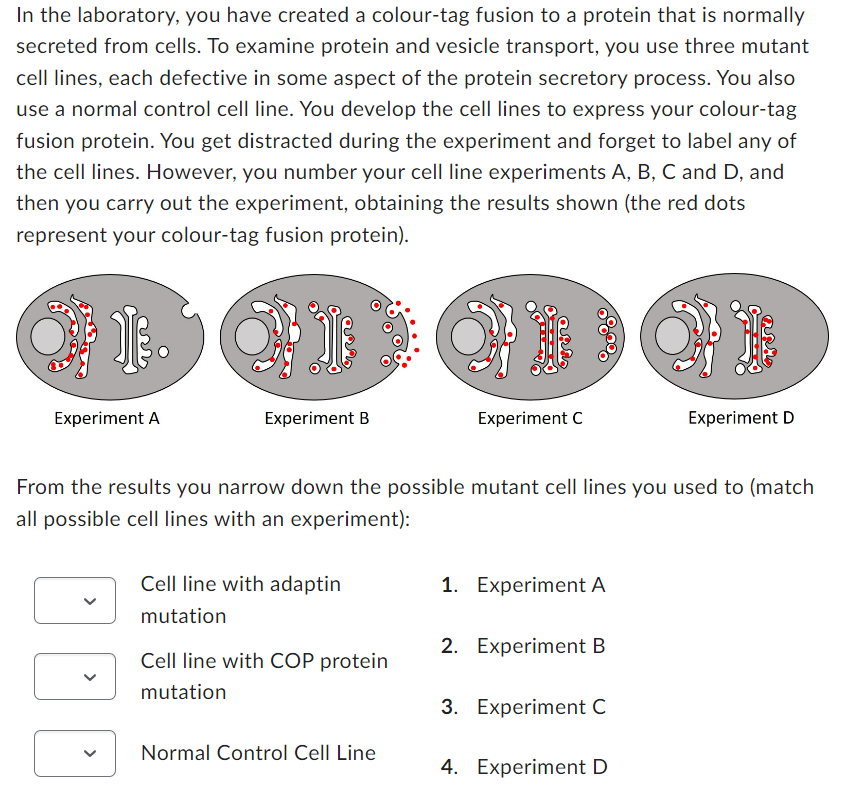 In the laboratory, you have created a colour-tag fusion to a protein that is normally secreted from cells. To examine protein and vesicle transport, you use three mutant cell lines, each defective in some aspect of the protein secretory process. You also use a normal control cell line. You develop the cell lines to express your colour-tag fusion protein. You get distracted during the experiment and forget to label any of the cell lines. However, you number your cell line experiments A, B, C and D, and then you carry out the experiment, obtaining the results shown (the red dots represent your colour-tag fusion protein).

Experiment A

Experiment B

Experiment C

Experiment D

From the results you narrow down the possible mutant cell lines you used to (match all possible cell lines with an experiment):

Cell line with adaptin mutation

Cell line with COP protein mutation

Normal Control Cell Line

1. Experiment A

2. Experiment B

3. Experiment C

4. Experiment D