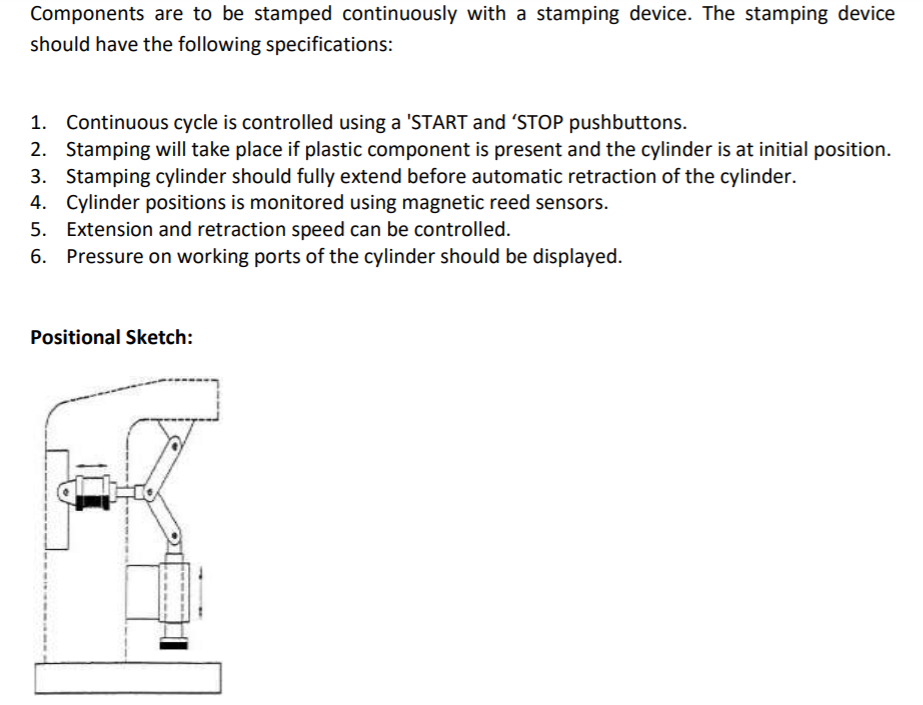 Components are to be stamped continuously with a stamping device. The stamping device should have the following specifications:

1. Continuous cycle is controlled using a 'START and ‘STOP pushbuttons.
2. Stamping will take place if plastic component is present and the cylinder is at initial position.
3. Stamping cylinder should fully extend before automatic retraction of the cylinder.
4. Cylinder positions is monitored using magnetic reed sensors.
5. Extension and retraction speed can be controlled.
6. Pressure on working ports of the cylinder should be displayed.

Positional Sketch: