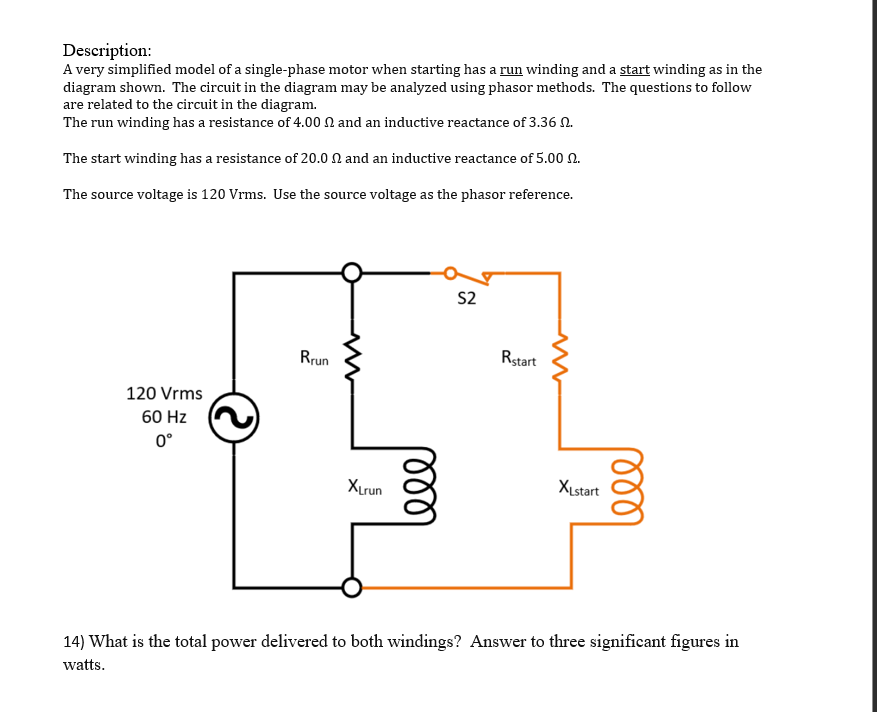 Description:
A very simplified model of a single-phase motor when starting has a run winding and a start winding as in the diagram shown. The circuit in the diagram may be analyzed using phasor methods. The questions to follow are related to the circuit in the diagram.
The run winding has a resistance of 4.00 Ω and an inductive reactance of 3.36 Ω.

The start winding has a resistance of 20.0 Ω and an inductive reactance of 5.00 Ω.

The source voltage is 120 Vrms. Use the source voltage as the phasor reference.

S2

$R_{run}$

$R_{start}$

120 Vrms
60 Hz
0°

$X_{Lrun}$

$X_{Lstart}$

14) What is the total power delivered to both windings? Answer to three significant figures in watts.