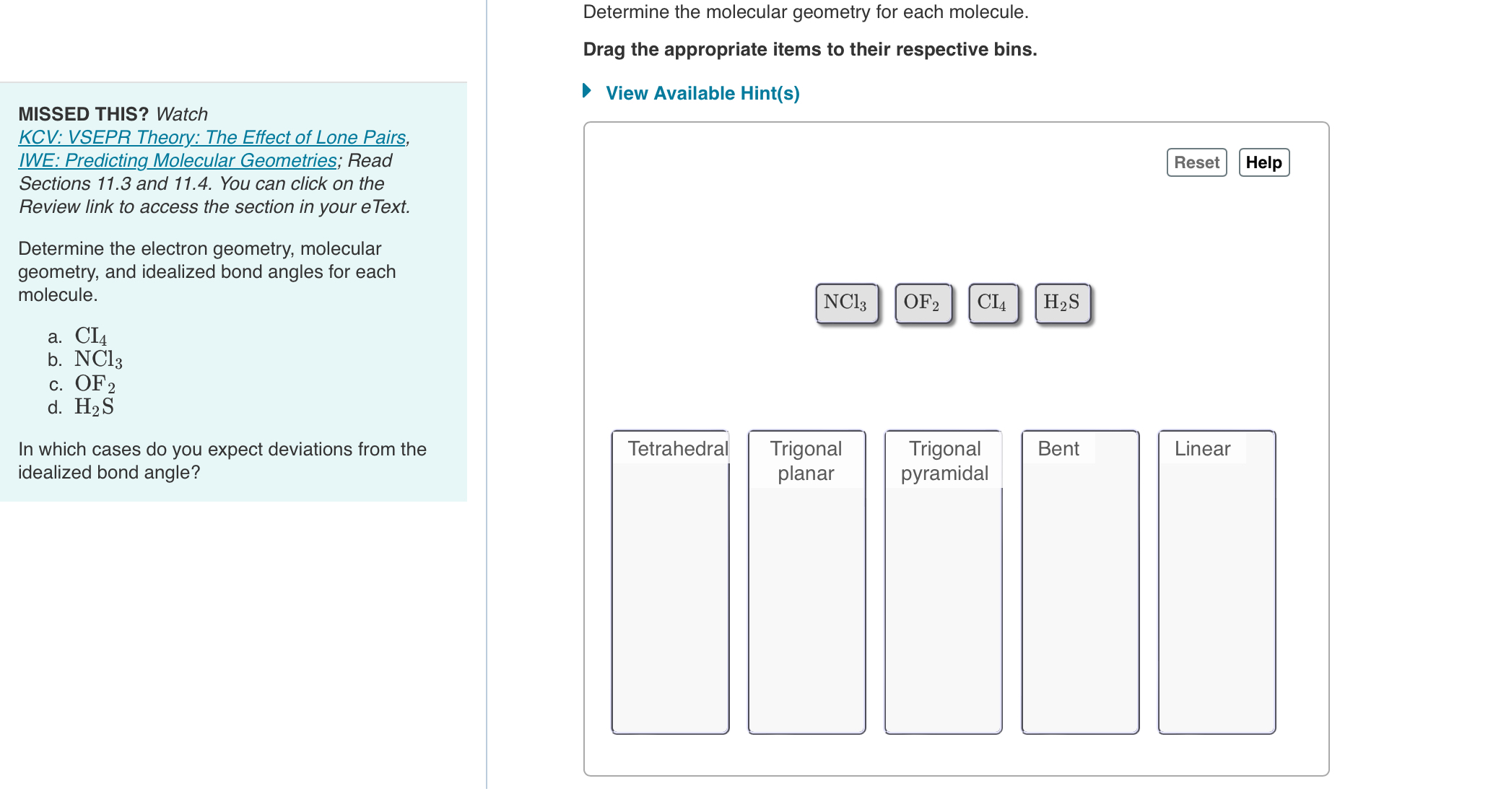 MISSED THIS? Watch KCV: VSEPR Theory: The Effect of Lone Pairs, IWE: Predicting Molecular Geometries; Read Sections 11.3 and 11.4. You can click on the Review link to access the section in your eText.

Determine the electron geometry, molecular geometry, and idealized bond angles for each molecule.

a. $CI_4$
b. $NCl_3$
c. $OF_2$
d. $H_2S$

In which cases do you expect deviations from the idealized bond angle?

Determine the molecular geometry for each molecule.

Drag the appropriate items to their respective bins.

View Available Hint(s)

Reset Help

$NCl_3$ $OF_2$ $CI_4$ $H_2S$

Tetrahedral

Trigonal planar

Trigonal pyramidal

Bent

Linear