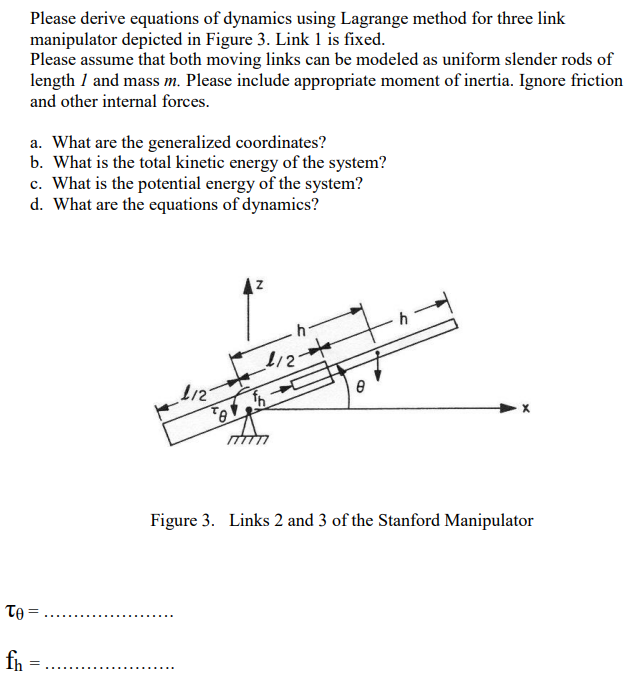 Please derive equations of dynamics using Lagrange method for three link manipulator depicted in Figure 3. Link 1 is fixed.
Please assume that both moving links can be modeled as uniform slender rods of length $l$ and mass $m$. Please include appropriate moment of inertia. Ignore friction and other internal forces.

a. What are the generalized coordinates?
b. What is the total kinetic energy of the system?
c. What is the potential energy of the system?
d. What are the equations of dynamics?

z
h
h
$l/2$
$l/2$
$\tau_\theta$
$f_h$
$\theta$
x

Figure 3. Links 2 and 3 of the Stanford Manipulator

$\tau_\theta$ = ....................

$f_h$ = ....................