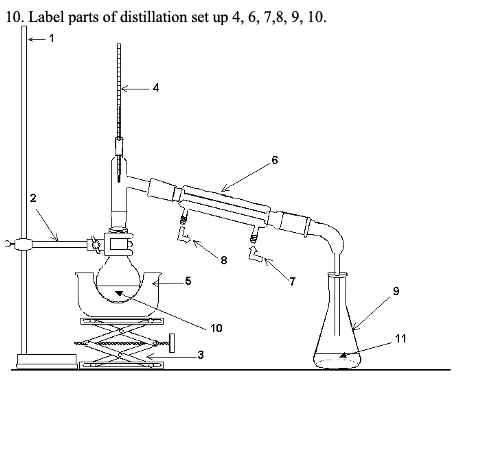 10. Label parts of distillation set up 4, 6, 7,8, 9, 10.

1
4
6
2
8
7
5
9
10
11
3