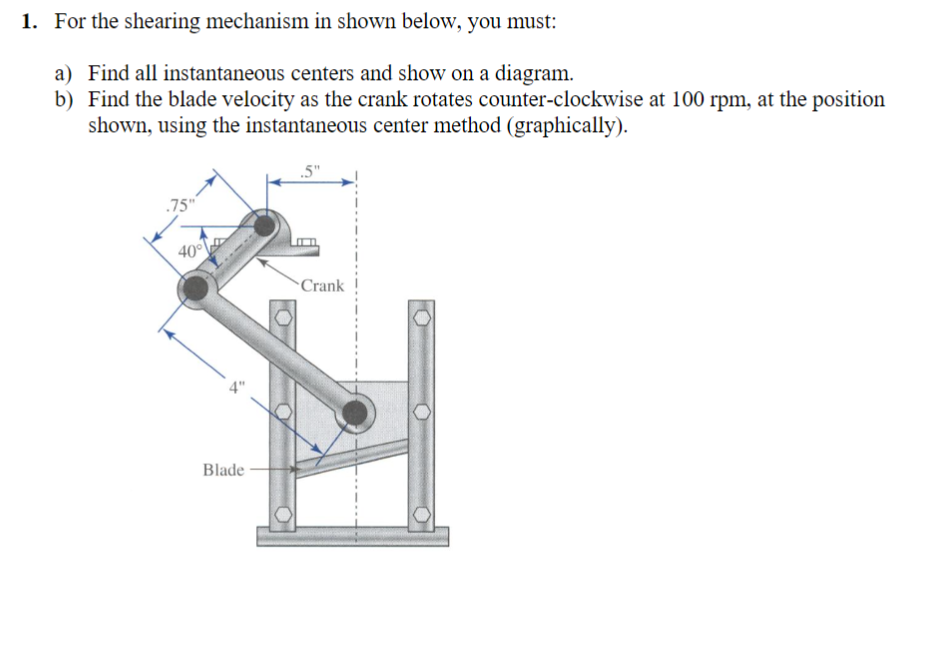 1. For the shearing mechanism in shown below, you must:

a) Find all instantaneous centers and show on a diagram.
b) Find the blade velocity as the crank rotates counter-clockwise at 100 rpm, at the position shown, using the instantaneous center method (graphically).

.5"

.75"

40°

Crank

4"

Blade