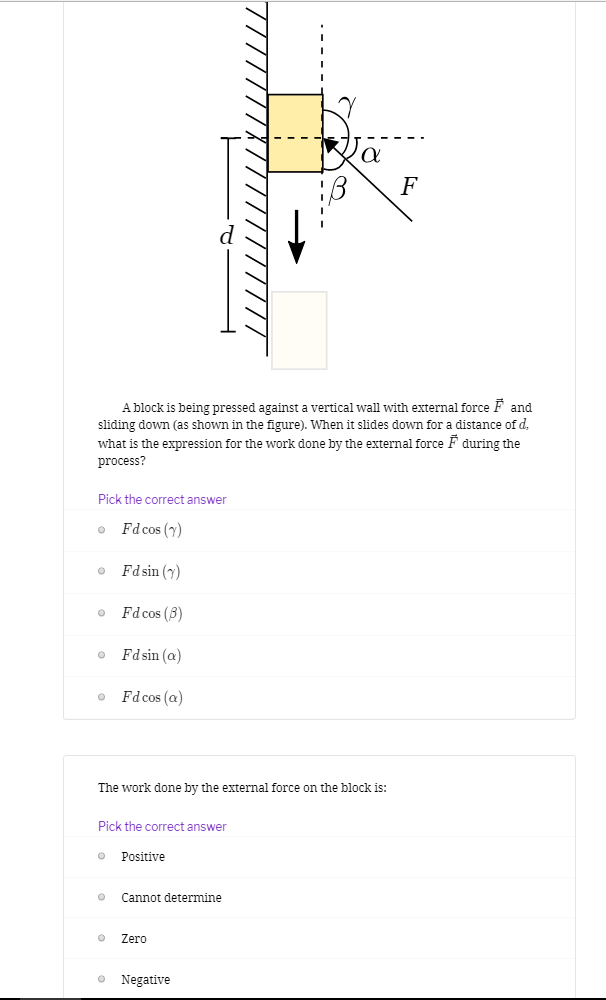 $\gamma$
$\alpha$
$\beta$
$F$
$d$

A block is being pressed against a vertical wall with external force $\vec{F}$ and sliding down (as shown in the figure). When it slides down for a distance of $d$, what is the expression for the work done by the external force $\vec{F}$ during the process?

Pick the correct answer

$Fd\cos(\gamma)$

$Fd\sin(\gamma)$

$Fd\cos(\beta)$

$Fd\sin(\alpha)$

$Fd\cos(\alpha)$

The work done by the external force on the block is:

Pick the correct answer

Positive

Cannot determine

Zero

Negative