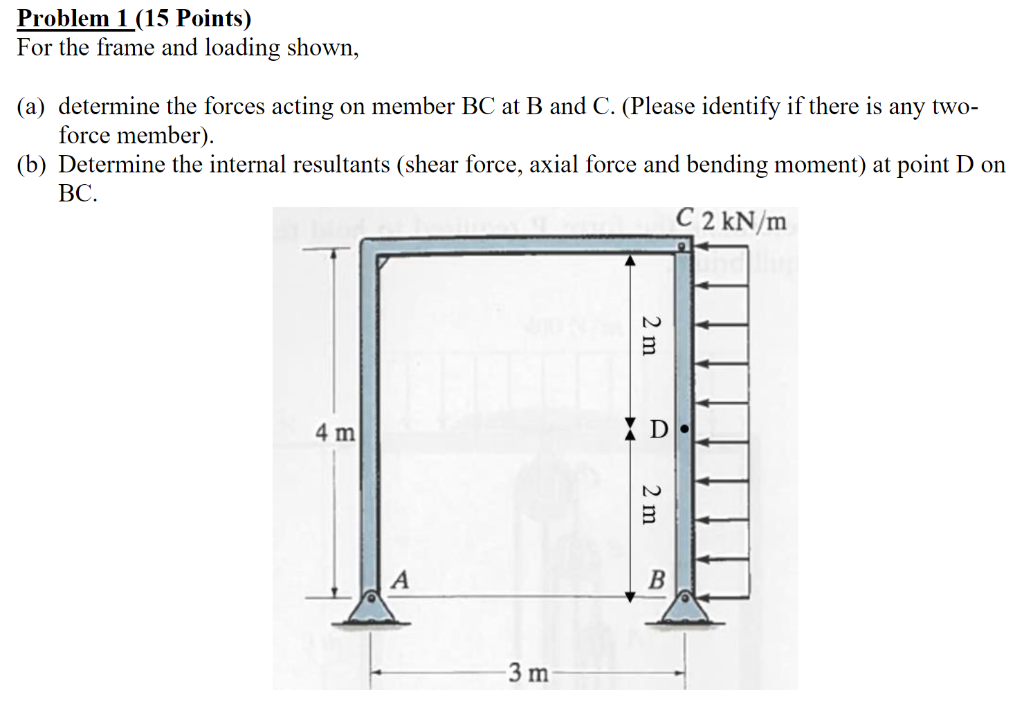 Problem 1 (15 Points)
For the frame and loading shown,

(a) determine the forces acting on member BC at B and C. (Please identify if there is any two-force member).
(b) Determine the internal resultants (shear force, axial force and bending moment) at point D on BC.

C 2 kN/m
2 m
4 m
D
2 m
A
B
3 m