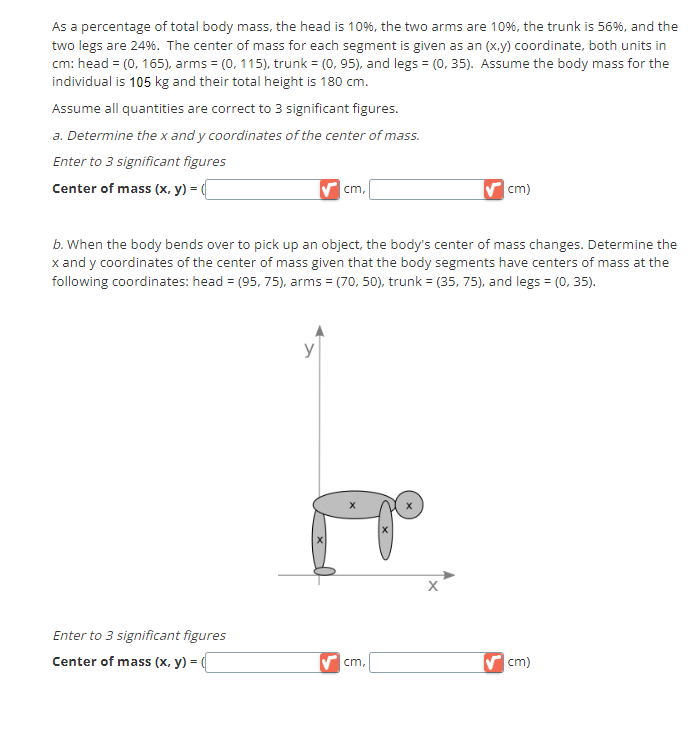 As a percentage of total body mass, the head is 10%, the two arms are 10%, the trunk is 56%, and the two legs are 24%. The center of mass for each segment is given as an (x,y) coordinate, both units in cm: head = (0, 165), arms = (0, 115), trunk = (0, 95), and legs = (0, 35). Assume the body mass for the individual is 105 kg and their total height is 180 cm.

Assume all quantities are correct to 3 significant figures.

a. Determine the x and y coordinates of the center of mass.

Enter to 3 significant figures

Center of mass (x, y) = ( cm, cm)

b. When the body bends over to pick up an object, the body's center of mass changes. Determine the x and y coordinates of the center of mass given that the body segments have centers of mass at the following coordinates: head = (95, 75), arms = (70, 50), trunk = (35, 75), and legs = (0, 35).

y

x

x

x

x

x

Enter to 3 significant figures

Center of mass (x, y) = ( cm, cm)