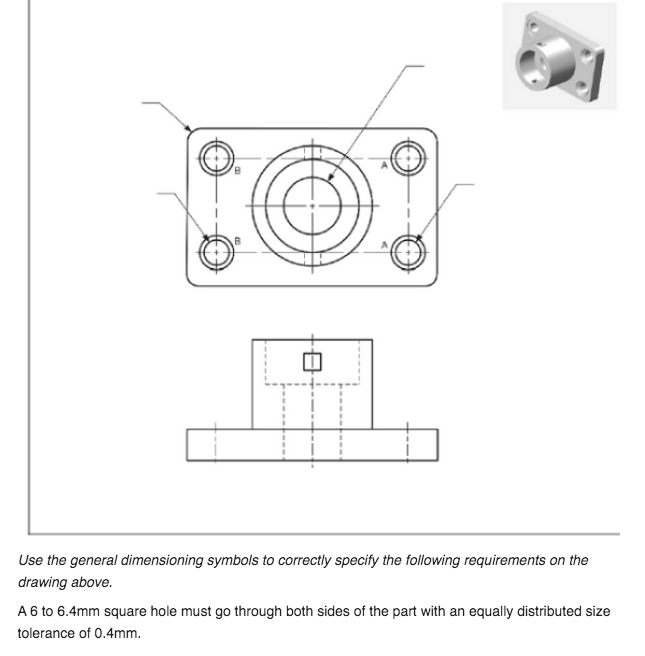 B

A

B

A

Use the general dimensioning symbols to correctly specify the following requirements on the drawing above.

A 6 to 6.4mm square hole must go through both sides of the part with an equally distributed size tolerance of 0.4mm.