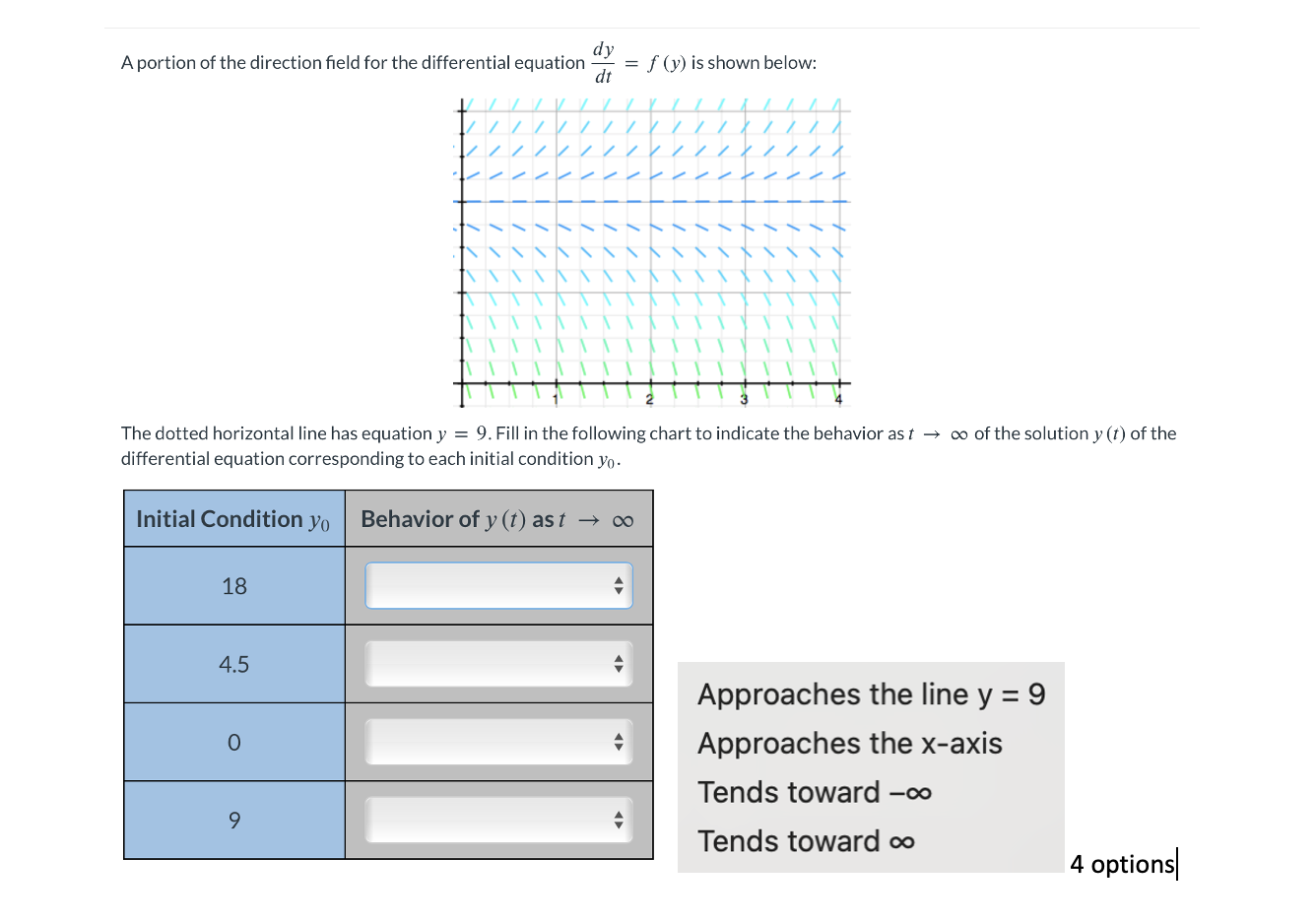 A portion of the direction field for the differential equation $\frac{dy}{dt} = f(y)$ is shown below:

1 2 3 4

The dotted horizontal line has equation $y = 9$. Fill in the following chart to indicate the behavior as $t \to \infty$ of the solution $y(t)$ of the differential equation corresponding to each initial condition $y_0$.

| Initial Condition $y_0$ | Behavior of $y(t)$ as $t \to \infty$ |
|---|---|
| 18 | |
| 4.5 | |
| 0 | |
| 9 | |

Approaches the line y = 9
Approaches the x-axis
Tends toward $-\infty$
Tends toward $\infty$

4 options