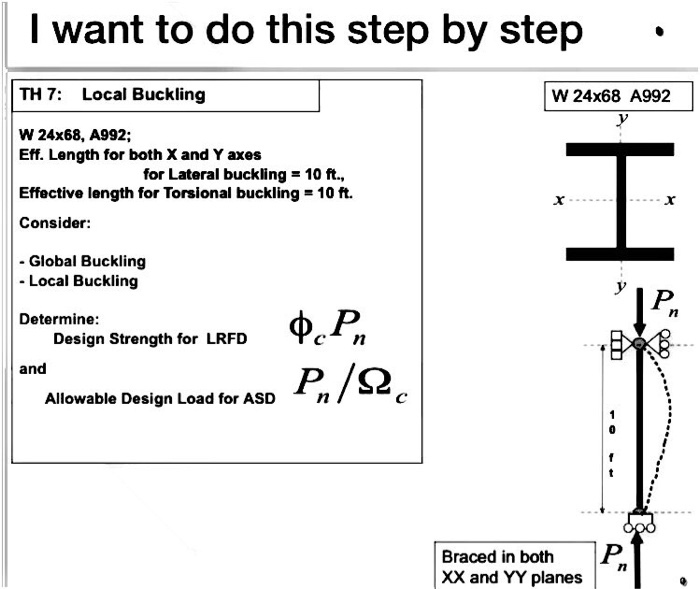 I want to do this step by step

TH 7: Local Buckling

W 24x68, A992;
Eff. Length for both X and Y axes
for Lateral buckling = 10 ft.,
Effective length for Torsional buckling = 10 ft.

Consider:

- Global Buckling
- Local Buckling

Determine:
Design Strength for LRFD $\phi_c P_n$

and

Allowable Design Load for ASD $P_n / \Omega_c$

W 24x68 A992

y

x x

y

$P_n$

10 ft

Braced in both XX and YY planes

$P_n$