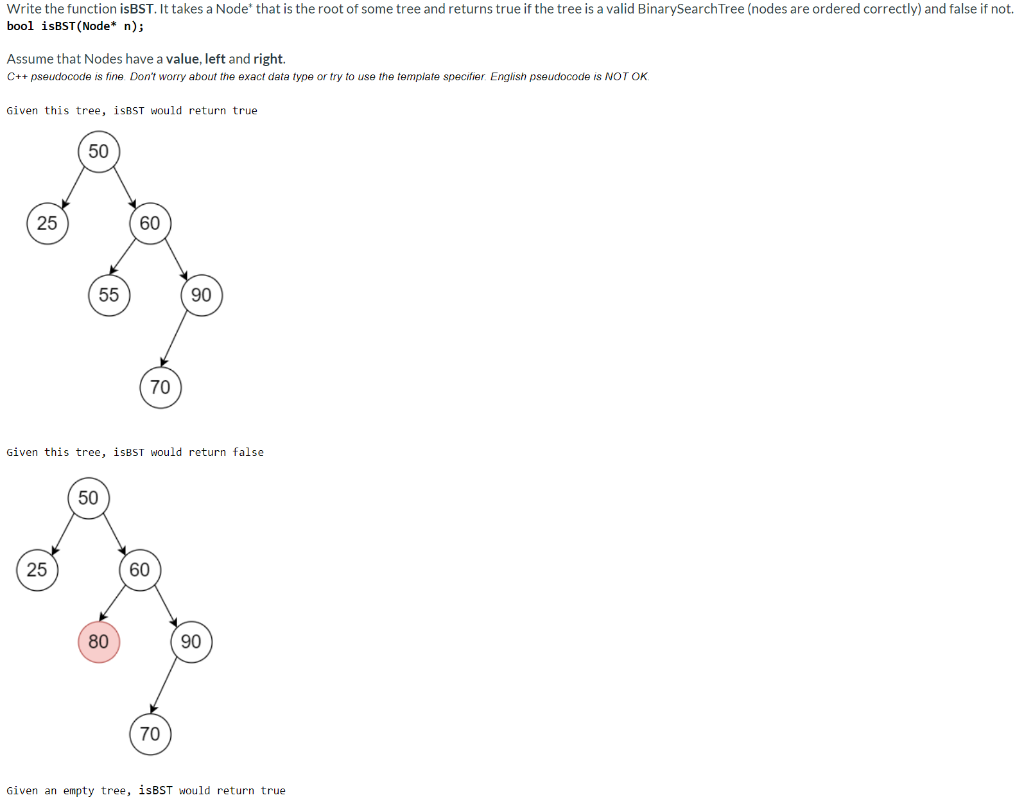 Write the function isBST. It takes a Node* that is the root of some tree and returns true if the tree is a valid BinarySearchTree (nodes are ordered correctly) and false if not.
bool isBST(Node* n);

Assume that Nodes have a value, left and right.
C++ pseudocode is fine. Don't worry about the exact data type or try to use the template specifier. English pseudocode is NOT OK.

Given this tree, isBST would return true

50
25
60
55
90
70

Given this tree, isBST would return false

50
25
60
80
90
70

Given an empty tree, isBST would return true