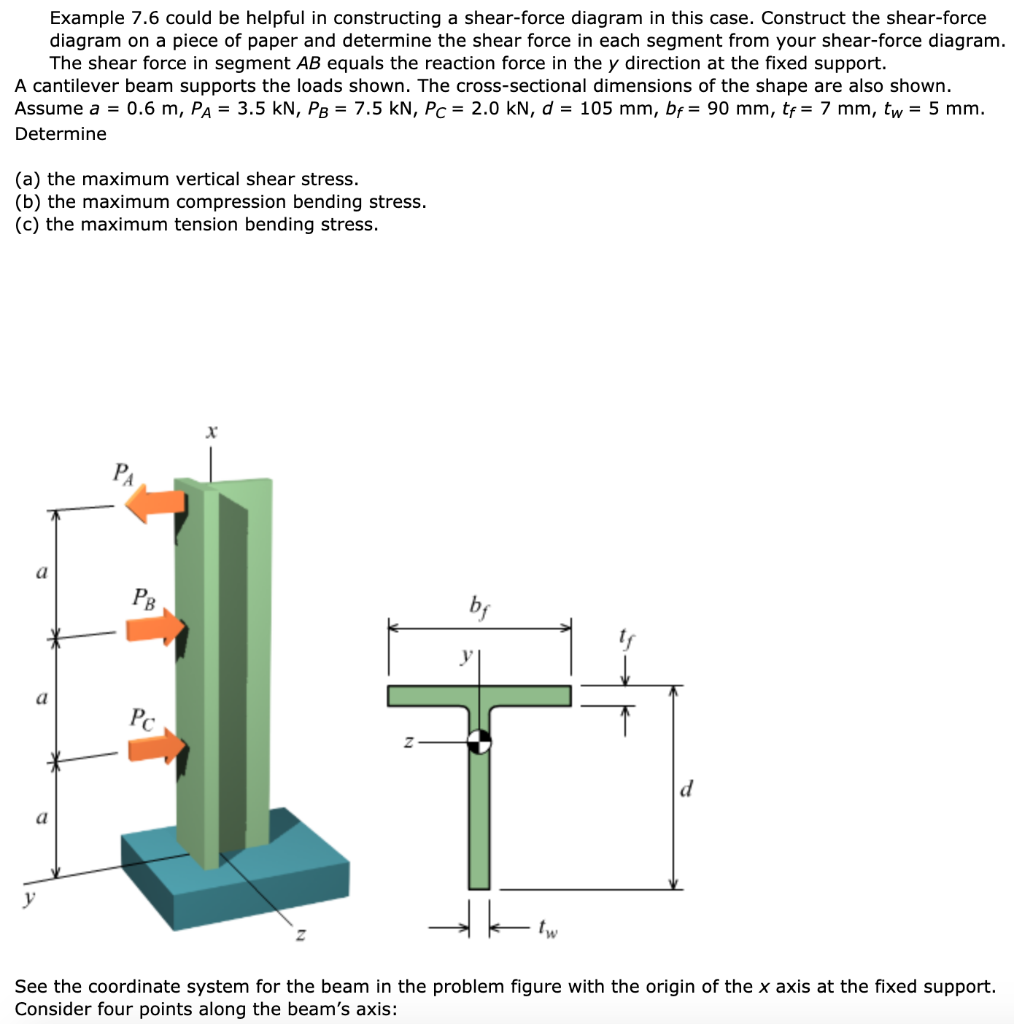 Example 7.6 could be helpful in constructing a shear-force diagram in this case. Construct the shear-force diagram on a piece of paper and determine the shear force in each segment from your shear-force diagram. The shear force in segment $AB$ equals the reaction force in the $y$ direction at the fixed support.
A cantilever beam supports the loads shown. The cross-sectional dimensions of the shape are also shown. Assume $a$ = 0.6 m, $P_A$ = 3.5 kN, $P_B$ = 7.5 kN, $P_C$ = 2.0 kN, $d$ = 105 mm, $b_f$ = 90 mm, $t_f$ = 7 mm, $t_w$ = 5 mm.
Determine

(a) the maximum vertical shear stress.
(b) the maximum compression bending stress.
(c) the maximum tension bending stress.

$x$
$P_A$
$a$
$P_B$
$a$
$P_C$
$a$
$y$
$z$
$b_f$
$y$
$t_f$
$z$
$d$
$t_w$

See the coordinate system for the beam in the problem figure with the origin of the $x$ axis at the fixed support. Consider four points along the beam's axis: