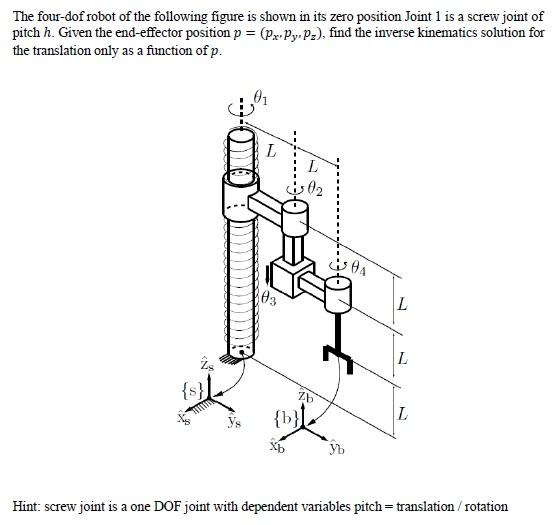 The four-dof robot of the following figure is shown in its zero position Joint 1 is a screw joint of pitch $h$. Given the end-effector position $p = (p_x, p_y, p_z)$, find the inverse kinematics solution for the translation only as a function of $p$.

$\theta_1$
$L$
$L$
$\theta_2$
$\theta_4$
$\theta_3$
$L$
$L$
$L$
$\hat{z}_s$
$\{s\}$
$\hat{x}_s$
$\hat{y}_s$
$\hat{z}_b$
$\{b\}$
$\hat{x}_b$
$\hat{y}_b$

Hint: screw joint is a one DOF joint with dependent variables pitch = translation / rotation