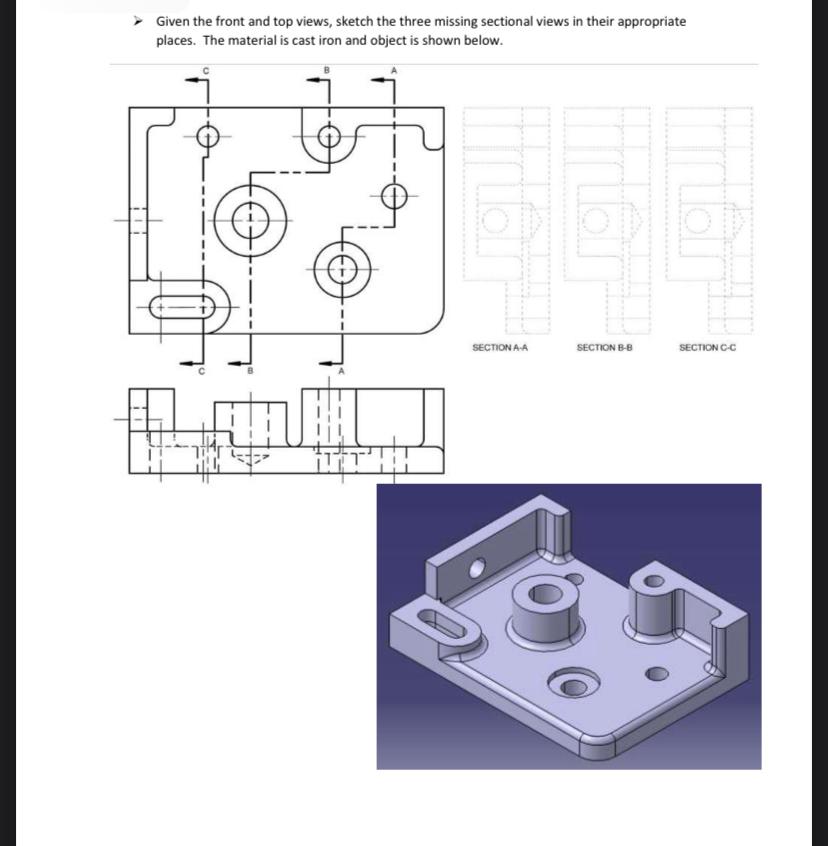 ➤ Given the front and top views, sketch the three missing sectional views in their appropriate places. The material is cast iron and object is shown below.

C B A

C B A

SECTION A-A

SECTION B-B

SECTION C-C