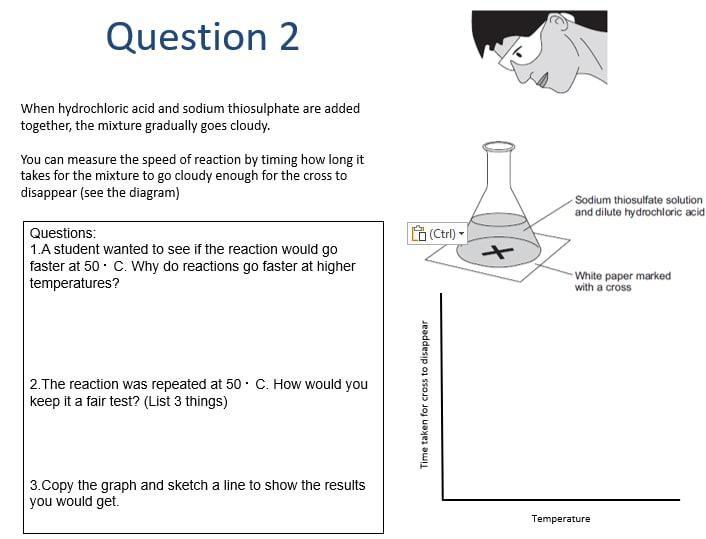 Question 2

When hydrochloric acid and sodium thiosulphate are added together, the mixture gradually goes cloudy.

You can measure the speed of reaction by timing how long it takes for the mixture to go cloudy enough for the cross to disappear (see the diagram)

Questions:
1.A student wanted to see if the reaction would go faster at 50 · C. Why do reactions go faster at higher temperatures?

2.The reaction was repeated at 50 · C. How would you keep it a fair test? (List 3 things)

3.Copy the graph and sketch a line to show the results you would get.

(Ctrl)

Sodium thiosulfate solution and dilute hydrochloric acid

White paper marked with a cross

Time taken for cross to disappear

Temperature