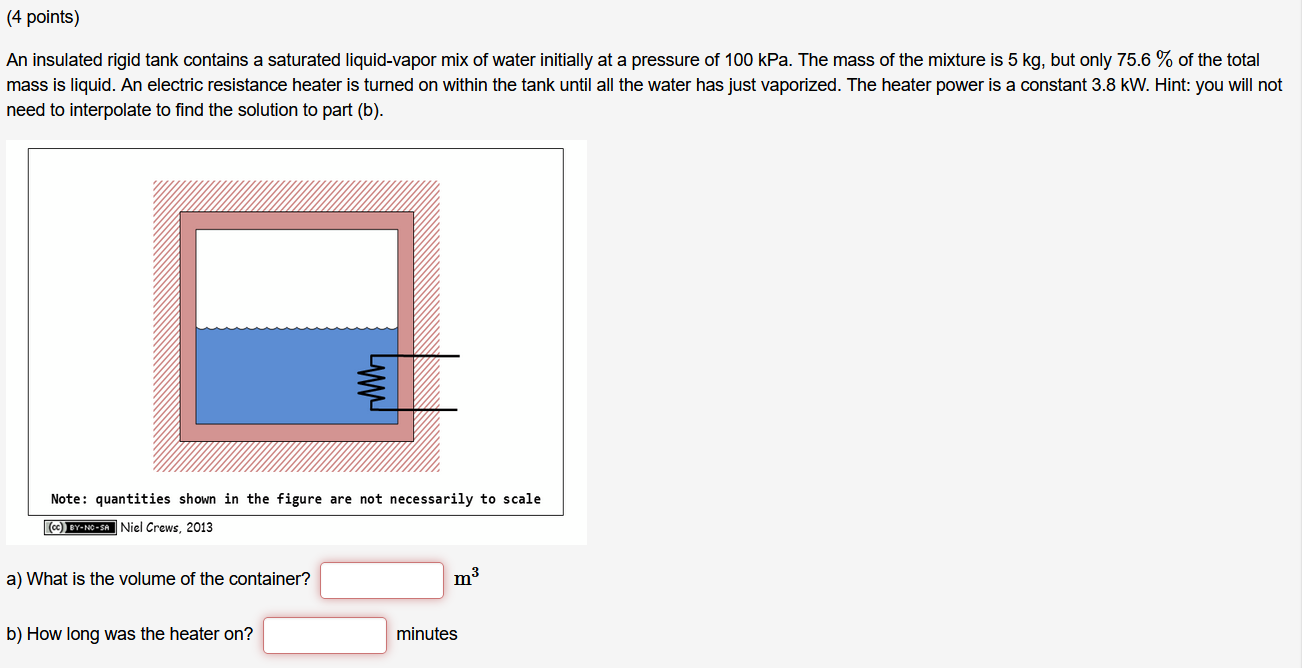 (4 points)

An insulated rigid tank contains a saturated liquid-vapor mix of water initially at a pressure of 100 kPa. The mass of the mixture is 5 kg, but only 75.6 % of the total mass is liquid. An electric resistance heater is turned on within the tank until all the water has just vaporized. The heater power is a constant 3.8 kW. Hint: you will not need to interpolate to find the solution to part (b).

Note: quantities shown in the figure are not necessarily to scale

(cc) BY-NC-SA Niel Crews, 2013

a) What is the volume of the container? $m^3$

b) How long was the heater on? minutes