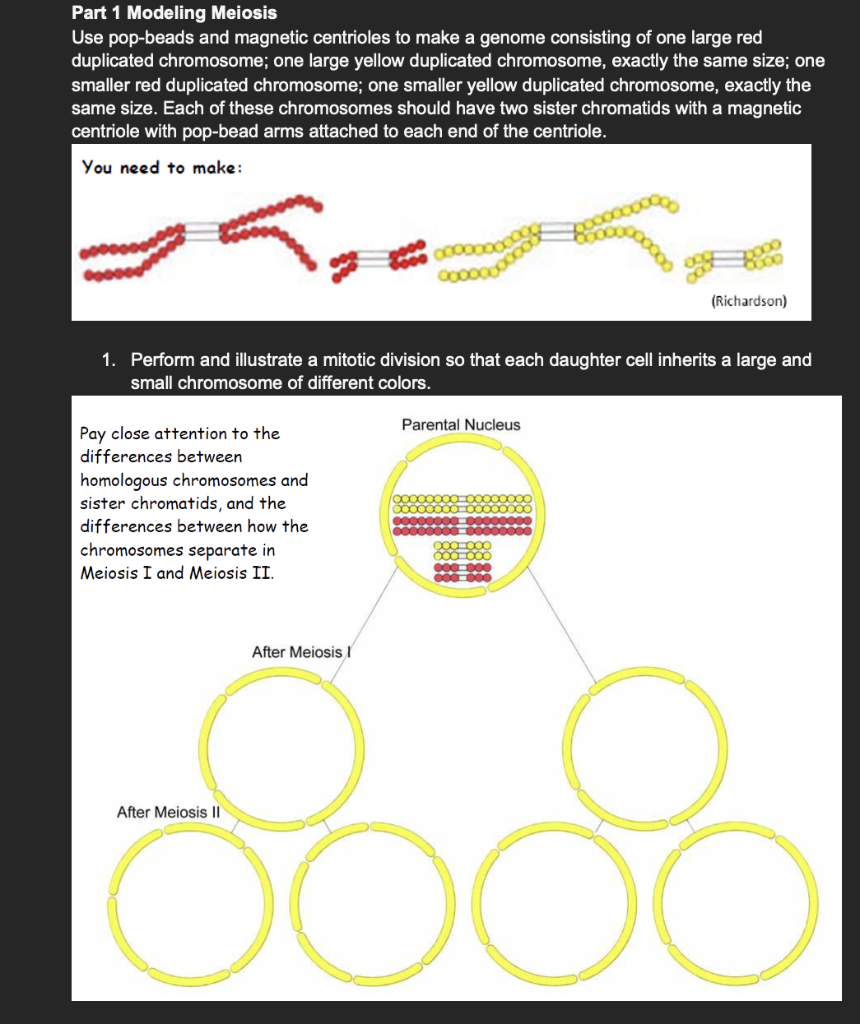 Part 1 Modeling Meiosis

Use pop-beads and magnetic centrioles to make a genome consisting of one large red duplicated chromosome; one large yellow duplicated chromosome, exactly the same size; one smaller red duplicated chromosome; one smaller yellow duplicated chromosome, exactly the same size. Each of these chromosomes should have two sister chromatids with a magnetic centriole with pop-bead arms attached to each end of the centriole.

You need to make:

(Richardson)

1. Perform and illustrate a mitotic division so that each daughter cell inherits a large and small chromosome of different colors.

Pay close attention to the differences between homologous chromosomes and sister chromatids, and the differences between how the chromosomes separate in Meiosis I and Meiosis II.

Parental Nucleus

After Meiosis I

After Meiosis II