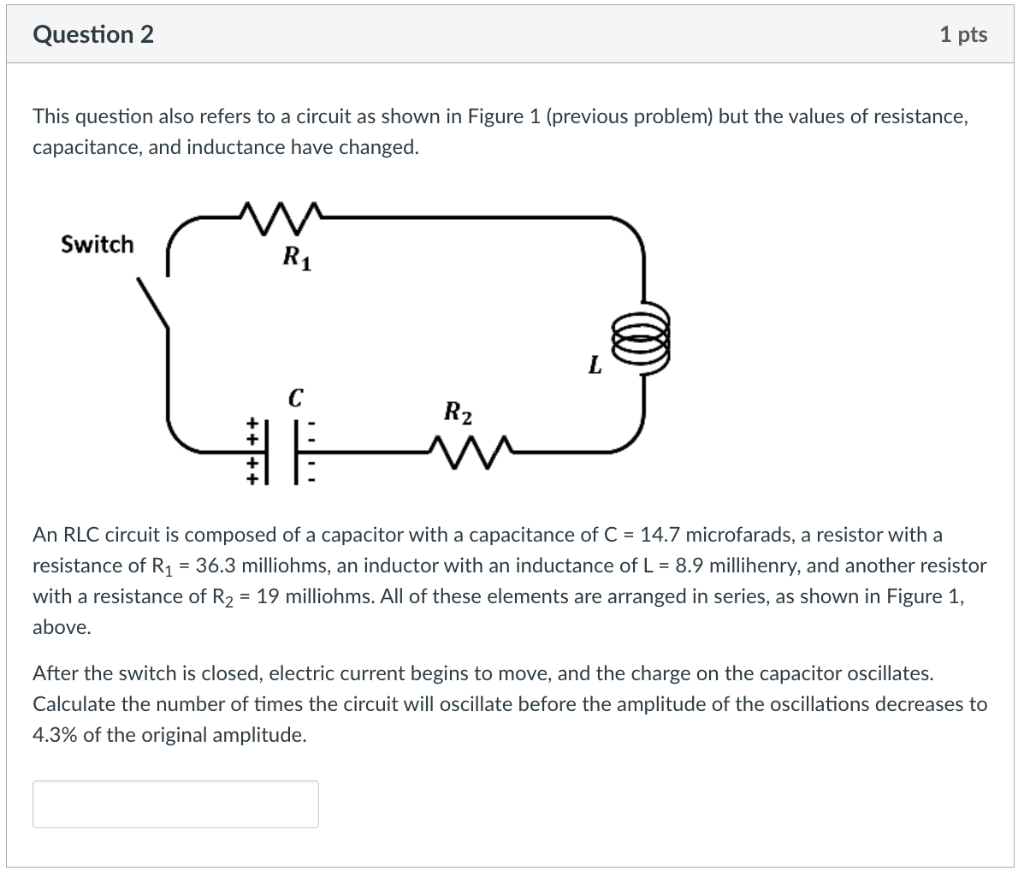 Question 2

1 pts

This question also refers to a circuit as shown in Figure 1 (previous problem) but the values of resistance, capacitance, and inductance have changed.

Switch

$R_1$

$L$

$C$

$R_2$

+
+
+
+
+

-
-
-
-
-

An RLC circuit is composed of a capacitor with a capacitance of C = 14.7 microfarads, a resistor with a resistance of $R_1$ = 36.3 milliohms, an inductor with an inductance of L = 8.9 millihenry, and another resistor with a resistance of $R_2$ = 19 milliohms. All of these elements are arranged in series, as shown in Figure 1, above.

After the switch is closed, electric current begins to move, and the charge on the capacitor oscillates. Calculate the number of times the circuit will oscillate before the amplitude of the oscillations decreases to 4.3% of the original amplitude.