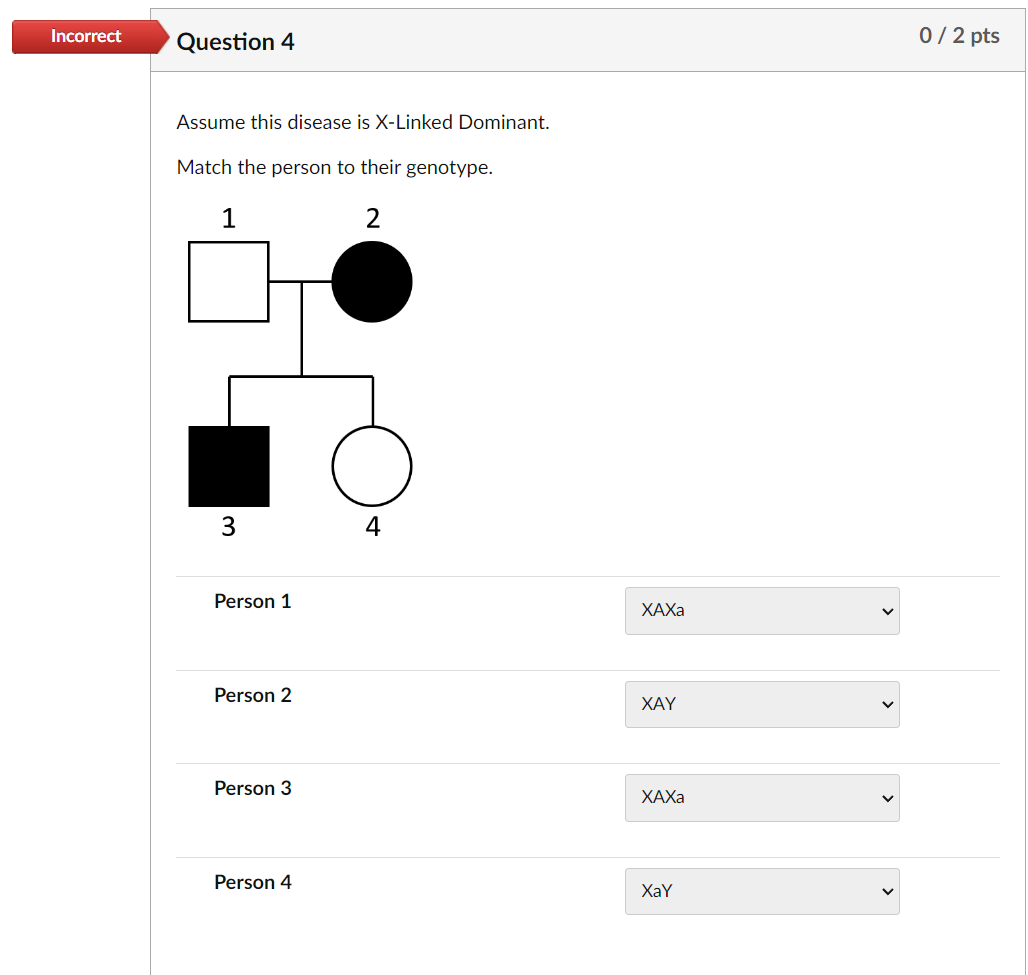 Incorrect

Question 4

0 / 2 pts

Assume this disease is X-Linked Dominant.

Match the person to their genotype.

1 2

3 4

Person 1 XAXa

Person 2 XAY

Person 3 XAXa

Person 4 XaY