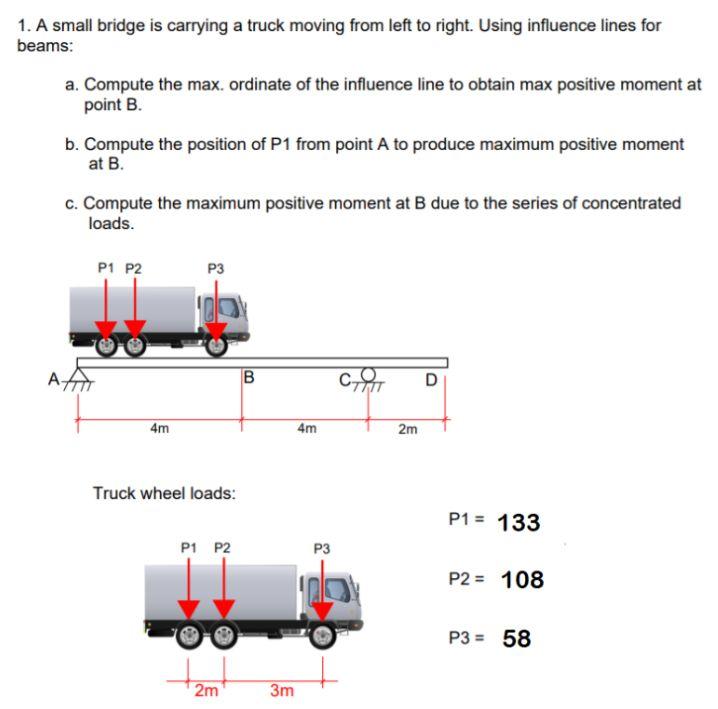 1. A small bridge is carrying a truck moving from left to right. Using influence lines for beams:

a. Compute the max. ordinate of the influence line to obtain max positive moment at point B.

b. Compute the position of P1 from point A to produce maximum positive moment at B.

c. Compute the maximum positive moment at B due to the series of concentrated loads.

P1 P2 P3

A B C D

4m 4m 2m

Truck wheel loads:

P1 P2 P3

2m 3m

P1 = 133

P2 = 108

P3 = 58