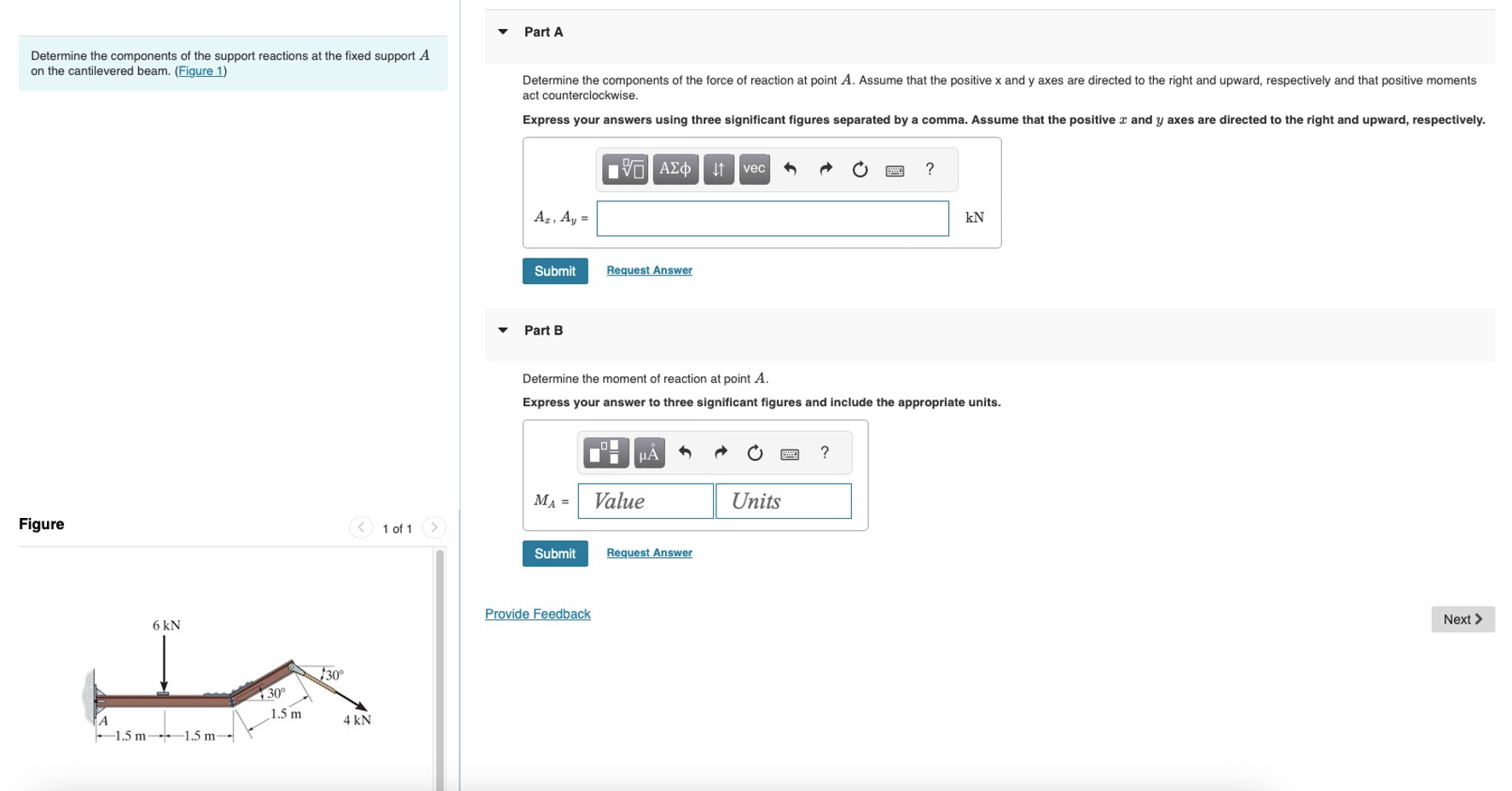 Determine the components of the support reactions at the fixed support $A$ on the cantilevered beam. (Figure 1)

Figure

1 of 1

6 kN

30°

30°

1.5 m

4 kN

A

1.5 m

1.5 m

Part A

Determine the components of the force of reaction at point $A$. Assume that the positive x and y axes are directed to the right and upward, respectively and that positive moments act counterclockwise.

Express your answers using three significant figures separated by a comma. Assume that the positive $x$ and $y$ axes are directed to the right and upward, respectively.

ΑΣφ vec ?

$A_x$, $A_y$ =

kN

Submit Request Answer

Part B

Determine the moment of reaction at point $A$.

Express your answer to three significant figures and include the appropriate units.

μÅ ?

$M_A$ = Value Units

Submit Request Answer

Provide Feedback

Next