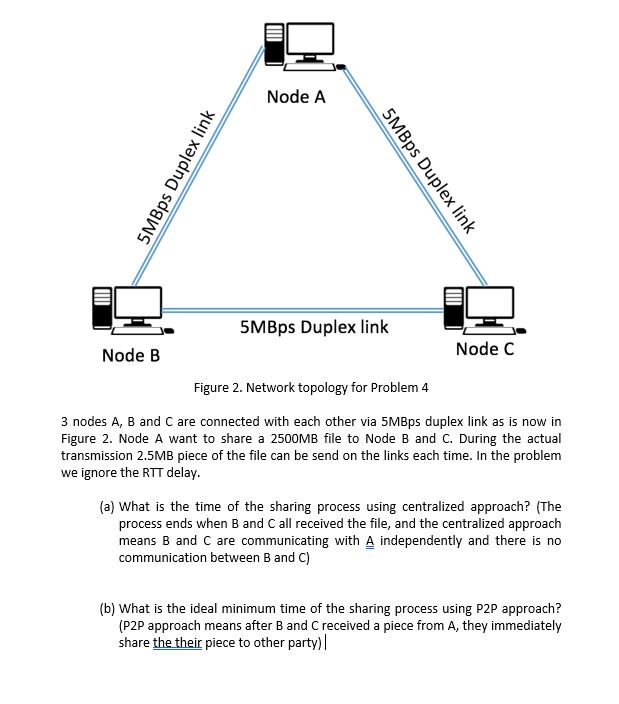 Node A

5MBps Duplex link

5MBps Duplex link

5MBps Duplex link

Node B

Node C

Figure 2. Network topology for Problem 4

3 nodes A, B and C are connected with each other via 5MBps duplex link as is now in Figure 2. Node A want to share a 2500MB file to Node B and C. During the actual transmission 2.5MB piece of the file can be send on the links each time. In the problem we ignore the RTT delay.

(a) What is the time of the sharing process using centralized approach? (The process ends when B and C all received the file, and the centralized approach means B and C are communicating with A independently and there is no communication between B and C)

(b) What is the ideal minimum time of the sharing process using P2P approach? (P2P approach means after B and C received a piece from A, they immediately share the their piece to other party)