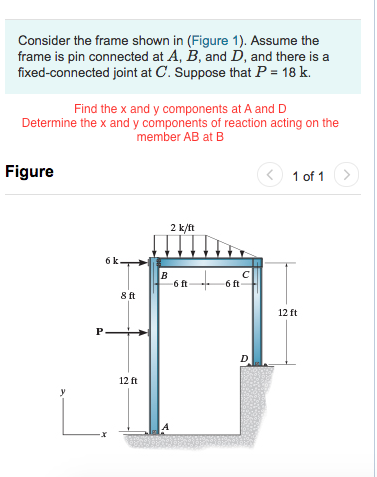 Consider the frame shown in (Figure 1). Assume the frame is pin connected at $A$, $B$, and $D$, and there is a fixed-connected joint at $C$. Suppose that $P$ = 18 k.

Find the x and y components at A and D
Determine the x and y components of reaction acting on the member AB at B

Figure

1 of 1

2 k/ft
6 k
B
6 ft
6 ft
C
8 ft
12 ft
P
D
12 ft
y
x
A