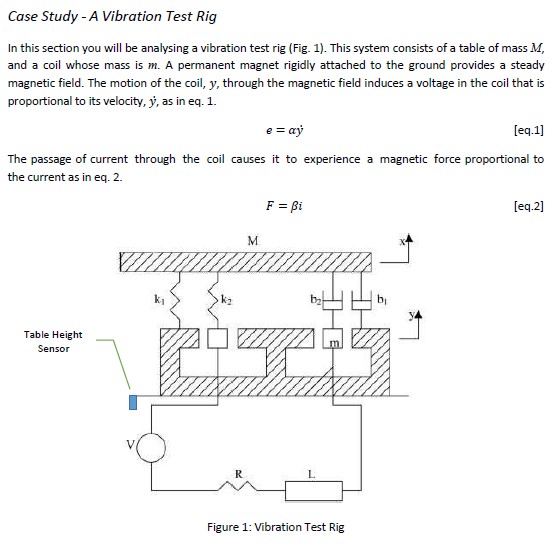 Case Study - A Vibration Test Rig

In this section you will be analysing a vibration test rig (Fig. 1). This system consists of a table of mass $M$, and a coil whose mass is $m$. A permanent magnet rigidly attached to the ground provides a steady magnetic field. The motion of the coil, $y$, through the magnetic field induces a voltage in the coil that is proportional to its velocity, $\dot{y}$, as in eq. 1.

$e = \alpha\dot{y}$ [eq.1]

The passage of current through the coil causes it to experience a magnetic force proportional to the current as in eq. 2.

$F = \beta i$ [eq.2]

M
x
$k_1$
$k_2$
$b_2$
$b_1$
y
Table Height Sensor
m
V
R
L

Figure 1: Vibration Test Rig