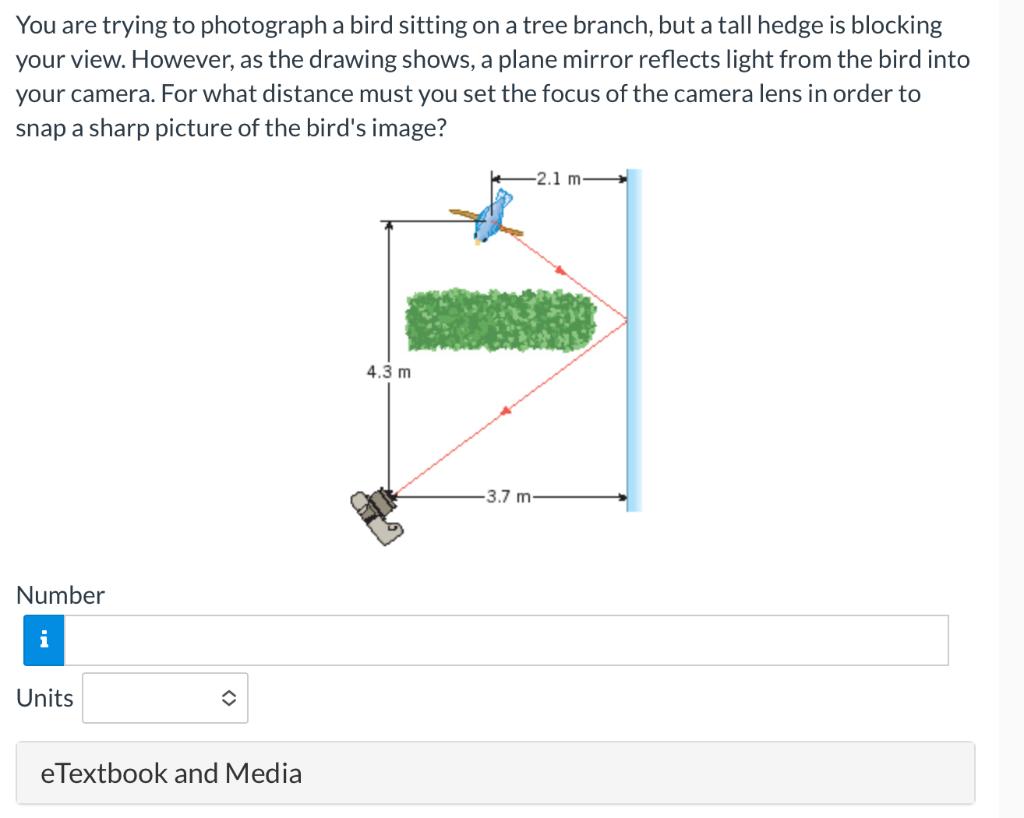 You are trying to photograph a bird sitting on a tree branch, but a tall hedge is blocking your view. However, as the drawing shows, a plane mirror reflects light from the bird into your camera. For what distance must you set the focus of the camera lens in order to snap a sharp picture of the bird's image?

2.1 m

4.3 m

3.7 m

Number

i

Units

eTextbook and Media