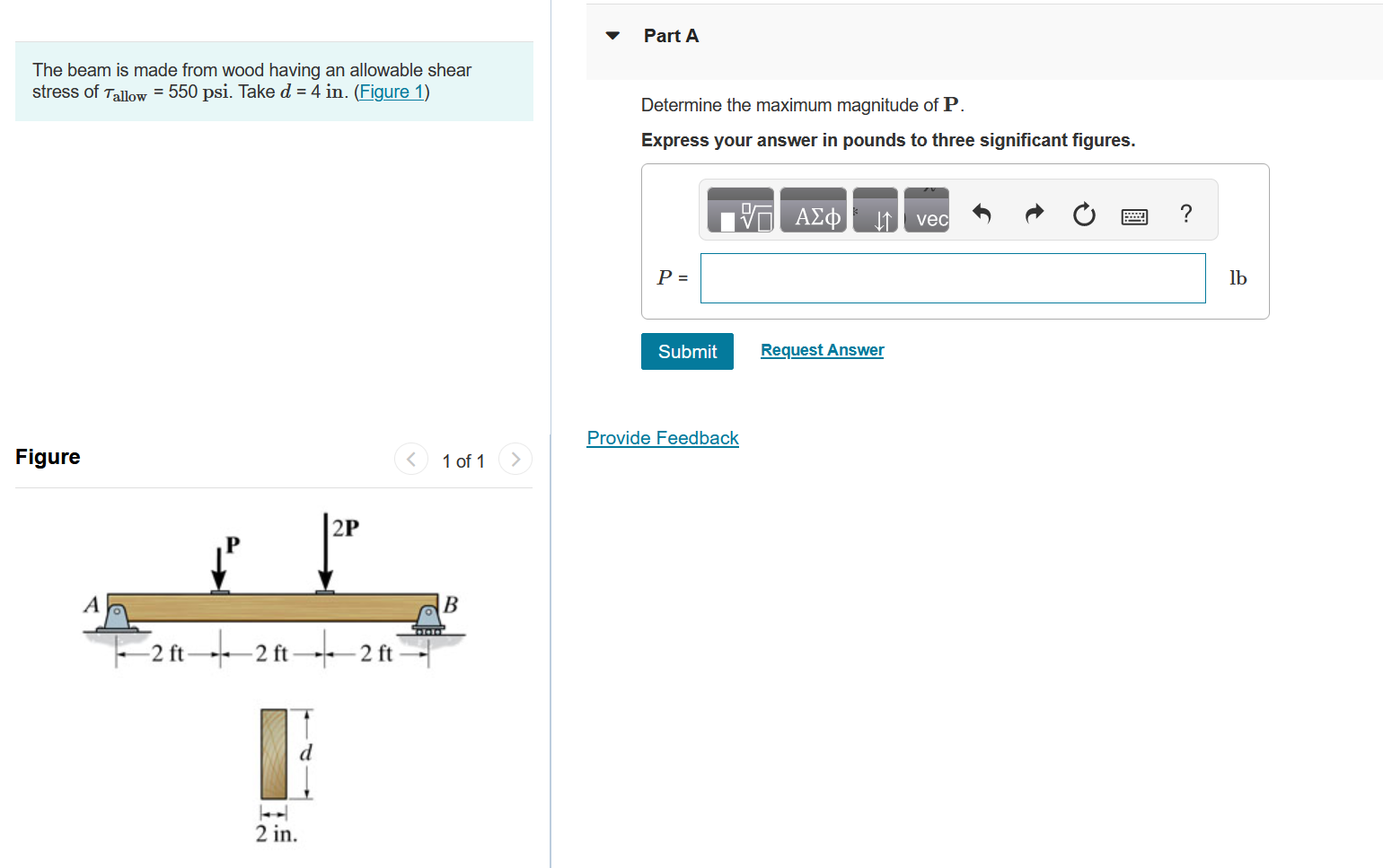 The beam is made from wood having an allowable shear stress of $\tau_{allow}$ = 550 psi. Take $d$ = 4 in. (Figure 1)

Figure

1 of 1

P

2P

A

B

2 ft

2 ft

2 ft

d

2 in.

Part A

Determine the maximum magnitude of $\mathbf{P}$.

Express your answer in pounds to three significant figures.

ΑΣφ

vec

?

$P$ =

lb

Submit

Request Answer

Provide Feedback