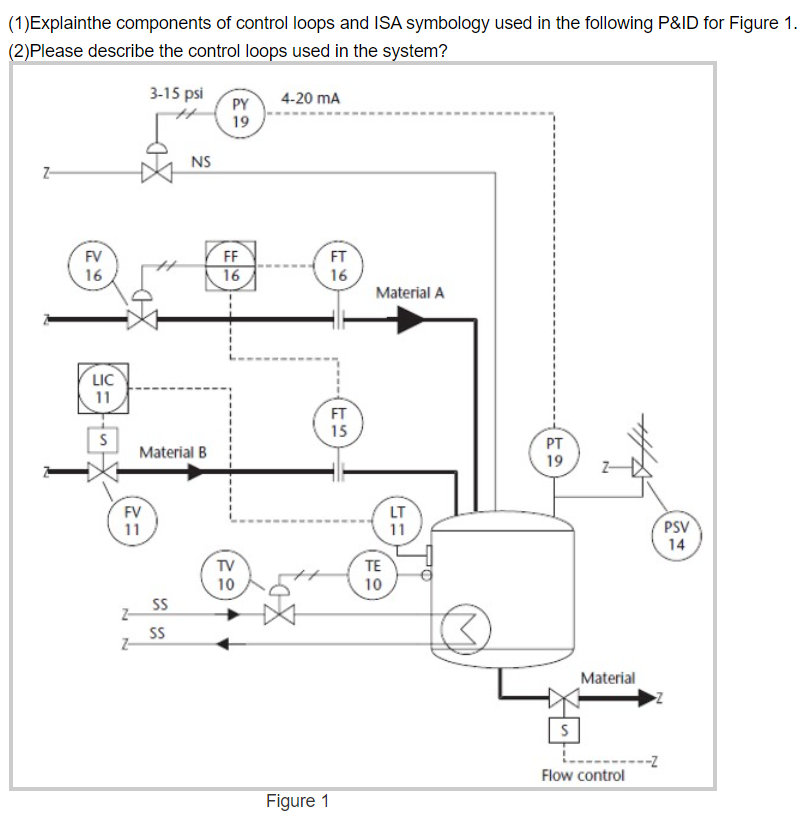 (1)Explainthe components of control loops and ISA symbology used in the following P&ID for Figure 1.
(2)Please describe the control loops used in the system?

3-15 psi
PY 19
4-20 mA
NS
FV 16
FF 16
FT 16
Material A
LIC 11
S
Material B
FT 15
PT 19
FV 11
LT 11
PSV 14
TV 10
TE 10
SS
SS
Material
S
Flow control

Figure 1