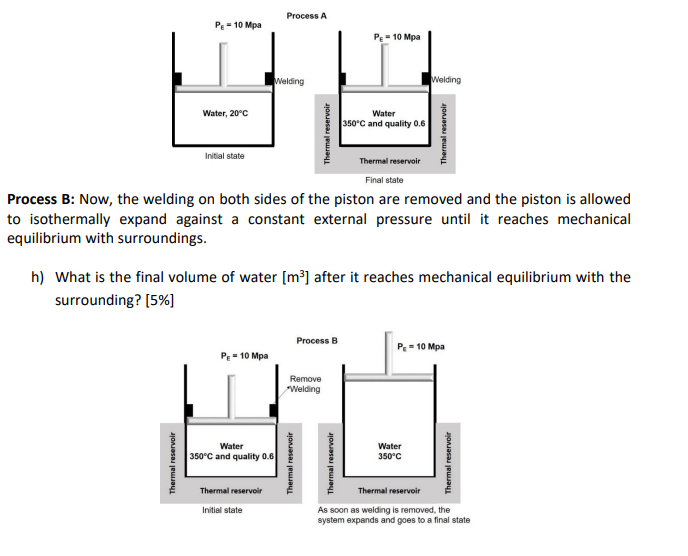 Process A

$P_E$ = 10 Mpa

Welding

Water, 20°C

Initial state

$P_E$ = 10 Mpa

Welding

Thermal reservoir

Water
350°C and quality 0.6

Thermal reservoir

Thermal reservoir

Final state

**Process B:** Now, the welding on both sides of the piston are removed and the piston is allowed to isothermally expand against a constant external pressure until it reaches mechanical equilibrium with surroundings.

h) What is the final volume of water [$m^3$] after it reaches mechanical equilibrium with the surrounding? [5%]

Process B

$P_E$ = 10 Mpa

Remove Welding

Thermal reservoir

Water
350°C and quality 0.6

Thermal reservoir

Thermal reservoir

Initial state

$P_E$ = 10 Mpa

Thermal reservoir

Water
350°C

Thermal reservoir

Thermal reservoir

As soon as welding is removed, the system expands and goes to a final state