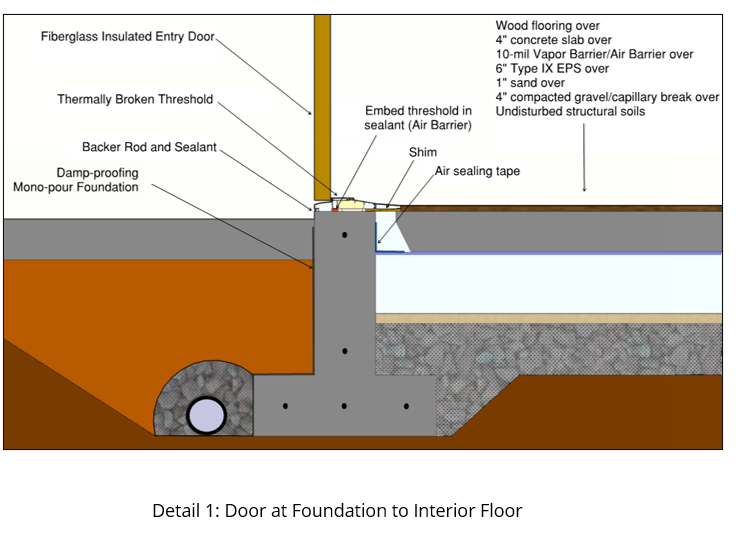 Fiberglass Insulated Entry Door

Thermally Broken Threshold

Backer Rod and Sealant

Damp-proofing
Mono-pour Foundation

Embed threshold in sealant (Air Barrier)

Shim

Air sealing tape

Wood flooring over
4" concrete slab over
10-mil Vapor Barrier/Air Barrier over
6" Type IX EPS over
1" sand over
4" compacted gravel/capillary break over
Undisturbed structural soils

Detail 1: Door at Foundation to Interior Floor