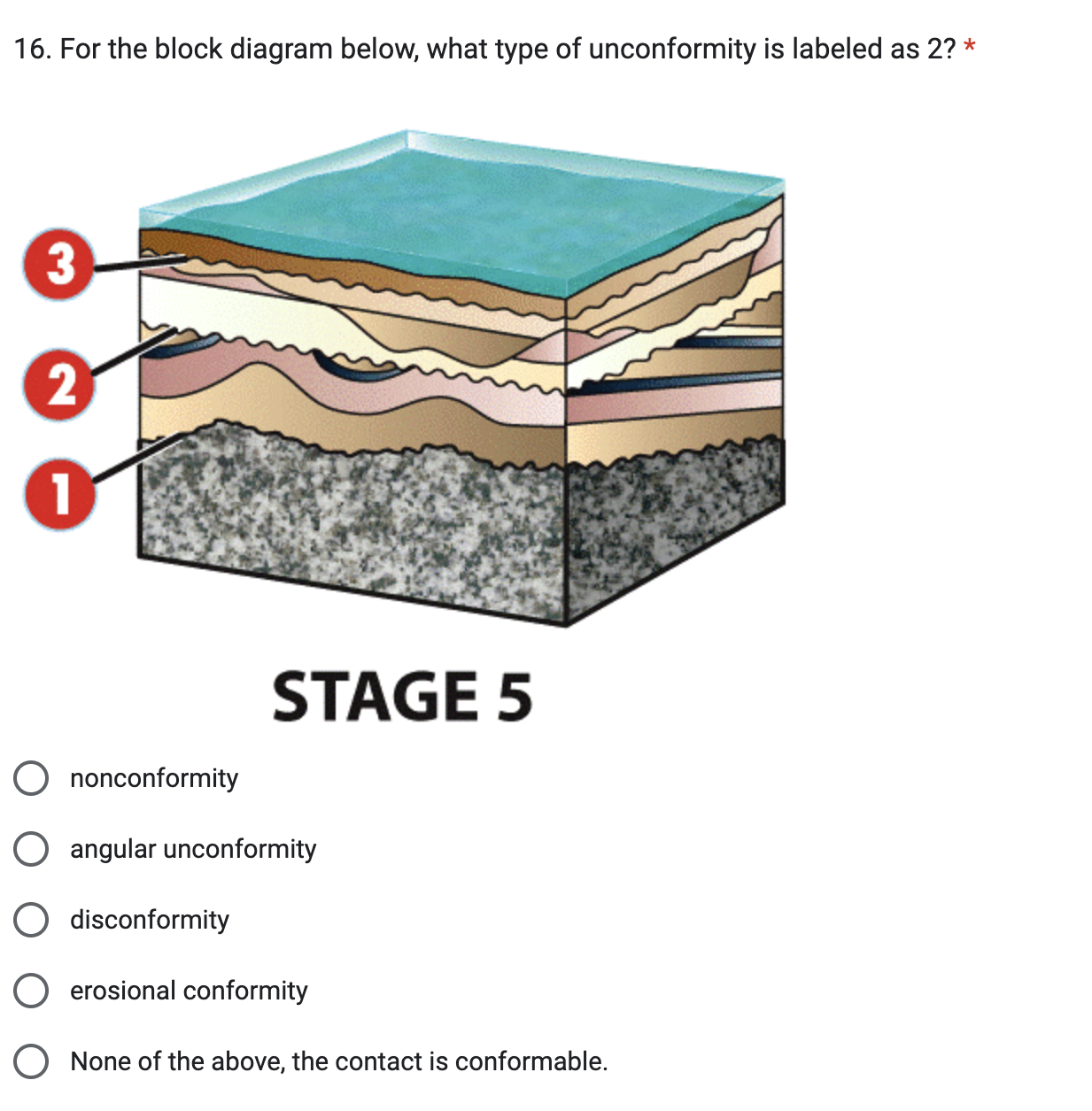 16. For the block diagram below, what type of unconformity is labeled as 2? *

3

2

1

STAGE 5

nonconformity

angular unconformity

disconformity

erosional conformity

None of the above, the contact is conformable.