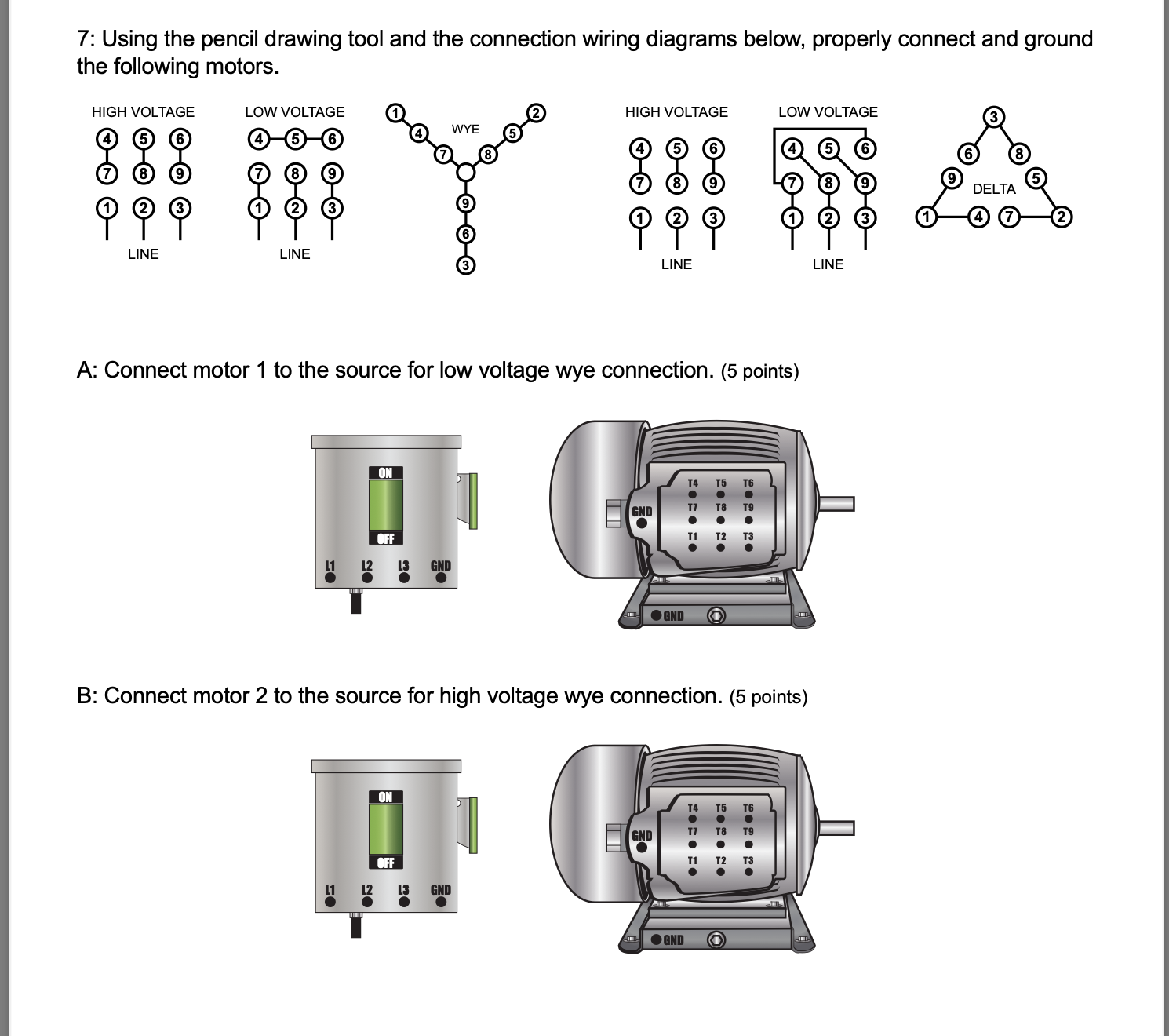 7: Using the pencil drawing tool and the connection wiring diagrams below, properly connect and ground the following motors.

HIGH VOLTAGE
4 5 6
7 8 9
1 2 3
LINE

LOW VOLTAGE
4 5 6
7 8 9
1 2 3
LINE

WYE
1 4 7 2 5 8 9 6 3

HIGH VOLTAGE
4 5 6
7 8 9
1 2 3
LINE

LOW VOLTAGE
4 5 6
7 8 9
1 2 3
LINE

DELTA
3 6 8 9 5 1 4 7 2

A: Connect motor 1 to the source for low voltage wye connection. (5 points)

ON
OFF
L1 L2 L3 GND

GND
T4 T5 T6
T7 T8 T9
T1 T2 T3
GND

B: Connect motor 2 to the source for high voltage wye connection. (5 points)

ON
OFF
L1 L2 L3 GND

GND
T4 T5 T6
T7 T8 T9
T1 T2 T3
GND