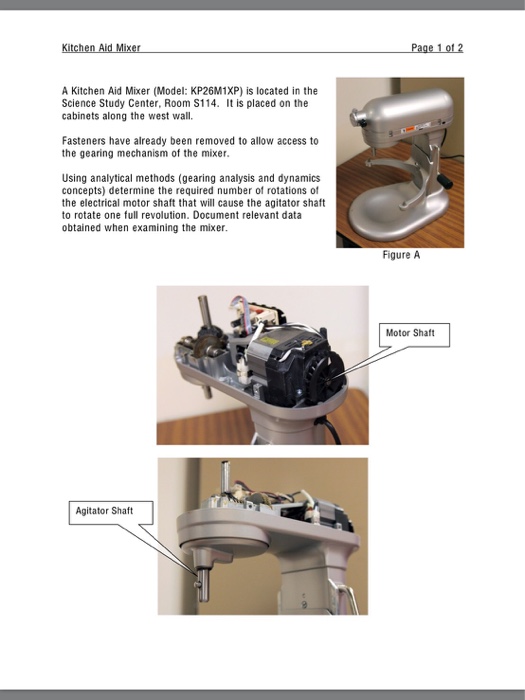 Kitchen Aid Mixer Page 1 of 2

A Kitchen Aid Mixer (Model: KP26M1XP) is located in the Science Study Center, Room S114. It is placed on the cabinets along the west wall.

Fasteners have already been removed to allow access to the gearing mechanism of the mixer.

Using analytical methods (gearing analysis and dynamics concepts) determine the required number of rotations of the electrical motor shaft that will cause the agitator shaft to rotate one full revolution. Document relevant data obtained when examining the mixer.

Figure A

Motor Shaft

Agitator Shaft