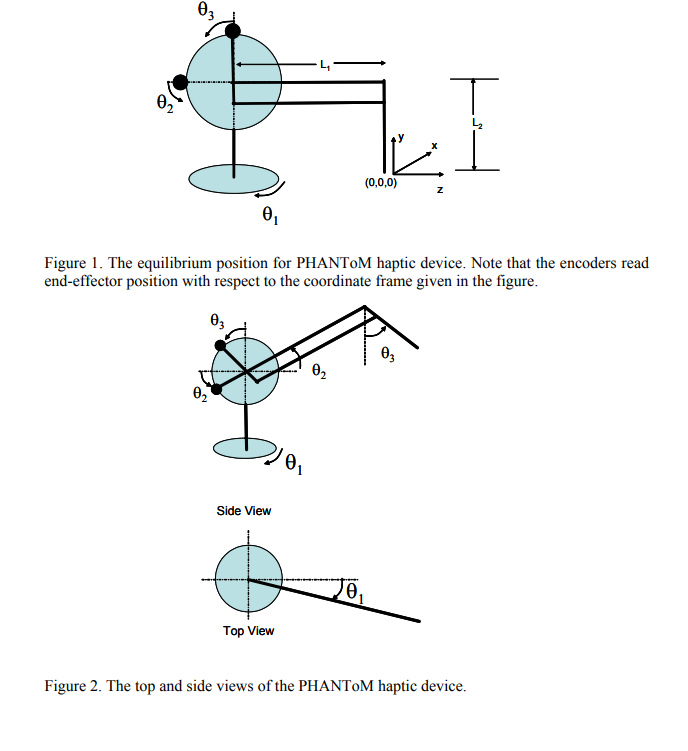 $\theta_3$

$L_1$

$\theta_2$

$L_2$

y

x

(0,0,0)

z

$\theta_1$

Figure 1. The equilibrium position for PHANToM haptic device. Note that the encoders read end-effector position with respect to the coordinate frame given in the figure.

$\theta_3$

$\theta_3$

$\theta_2$

$\theta_2$

$\theta_1$

Side View

$\theta_1$

Top View

Figure 2. The top and side views of the PHANToM haptic device.