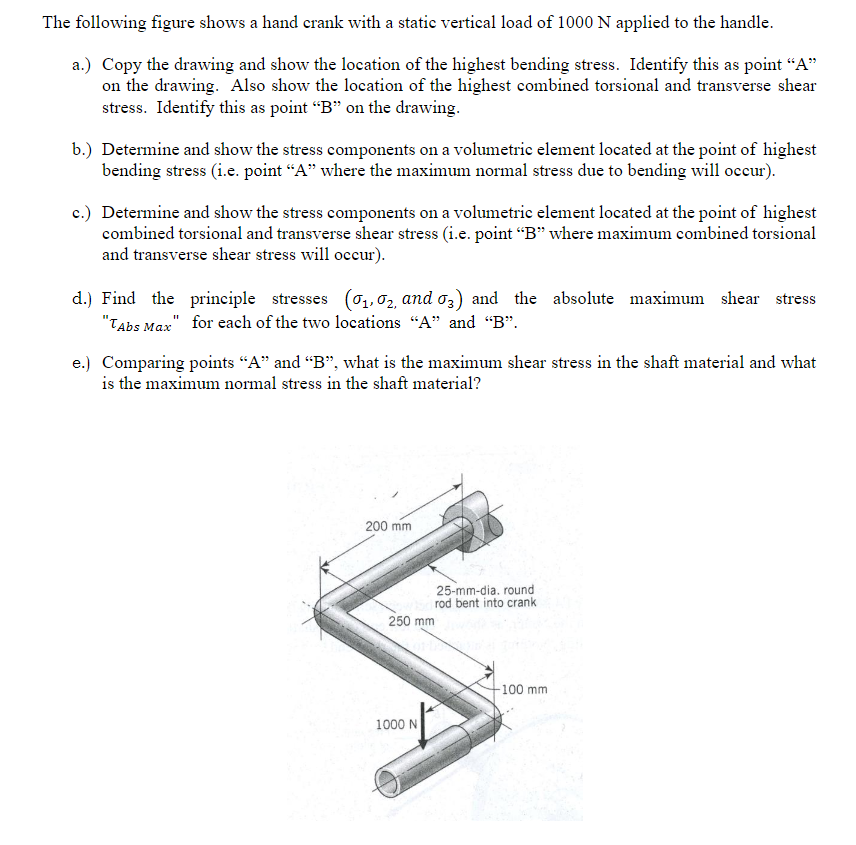 The following figure shows a hand crank with a static vertical load of 1000 N applied to the handle.

a.) Copy the drawing and show the location of the highest bending stress. Identify this as point “A” on the drawing. Also show the location of the highest combined torsional and transverse shear stress. Identify this as point “B” on the drawing.

b.) Determine and show the stress components on a volumetric element located at the point of highest bending stress (i.e. point “A” where the maximum normal stress due to bending will occur).

c.) Determine and show the stress components on a volumetric element located at the point of highest combined torsional and transverse shear stress (i.e. point “B” where maximum combined torsional and transverse shear stress will occur).

d.) Find the principle stresses $(\sigma_1, \sigma_2, and\ \sigma_3)$ and the absolute maximum shear stress "$\tau_{Abs\ Max}$" for each of the two locations “A” and “B”.

e.) Comparing points “A” and “B”, what is the maximum shear stress in the shaft material and what is the maximum normal stress in the shaft material?

200 mm

25-mm-dia. round rod bent into crank

250 mm

100 mm

1000 N