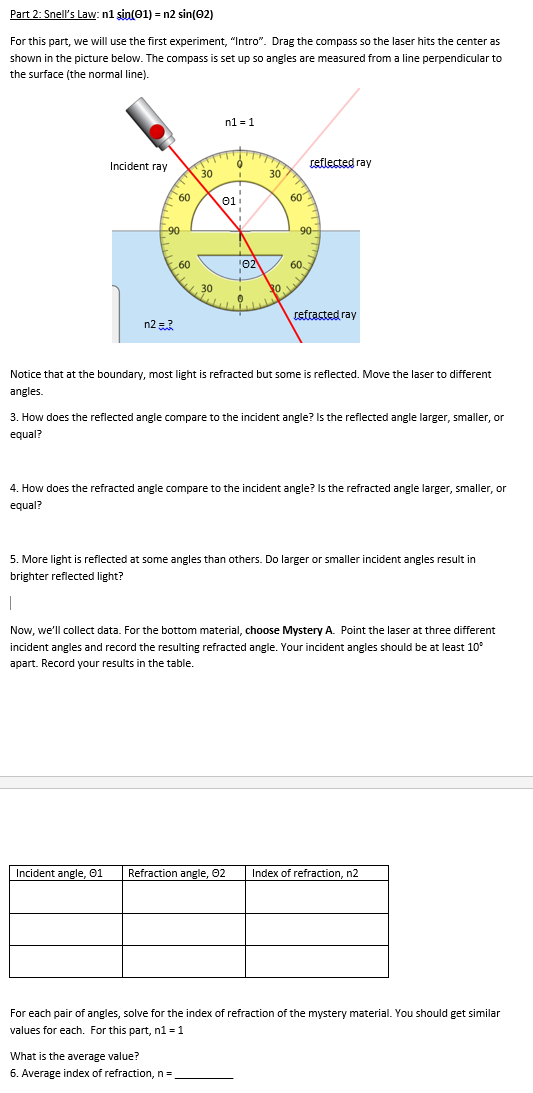 Part 2: Snell's Law: n1 sin(Θ1) = n2 sin(Θ2)

For this part, we will use the first experiment, "Intro". Drag the compass so the laser hits the center as shown in the picture below. The compass is set up so angles are measured from a line perpendicular to the surface (the normal line).

n1 = 1

Incident ray

reflected ray

30 0 30
60 Θ1 60
90 90
60 Θ2 60
30 0 30

refracted ray

n2 = ?

Notice that at the boundary, most light is refracted but some is reflected. Move the laser to different angles.

3. How does the reflected angle compare to the incident angle? Is the reflected angle larger, smaller, or equal?

4. How does the refracted angle compare to the incident angle? Is the refracted angle larger, smaller, or equal?

5. More light is reflected at some angles than others. Do larger or smaller incident angles result in brighter reflected light?

Now, we'll collect data. For the bottom material, choose Mystery A. Point the laser at three different incident angles and record the resulting refracted angle. Your incident angles should be at least 10° apart. Record your results in the table.

| Incident angle, Θ1 | Refraction angle, Θ2 | Index of refraction, n2 |
|---|---|---|
| | | |
| | | |
| | | |

For each pair of angles, solve for the index of refraction of the mystery material. You should get similar values for each. For this part, n1 = 1

What is the average value?
6. Average index of refraction, n = __________