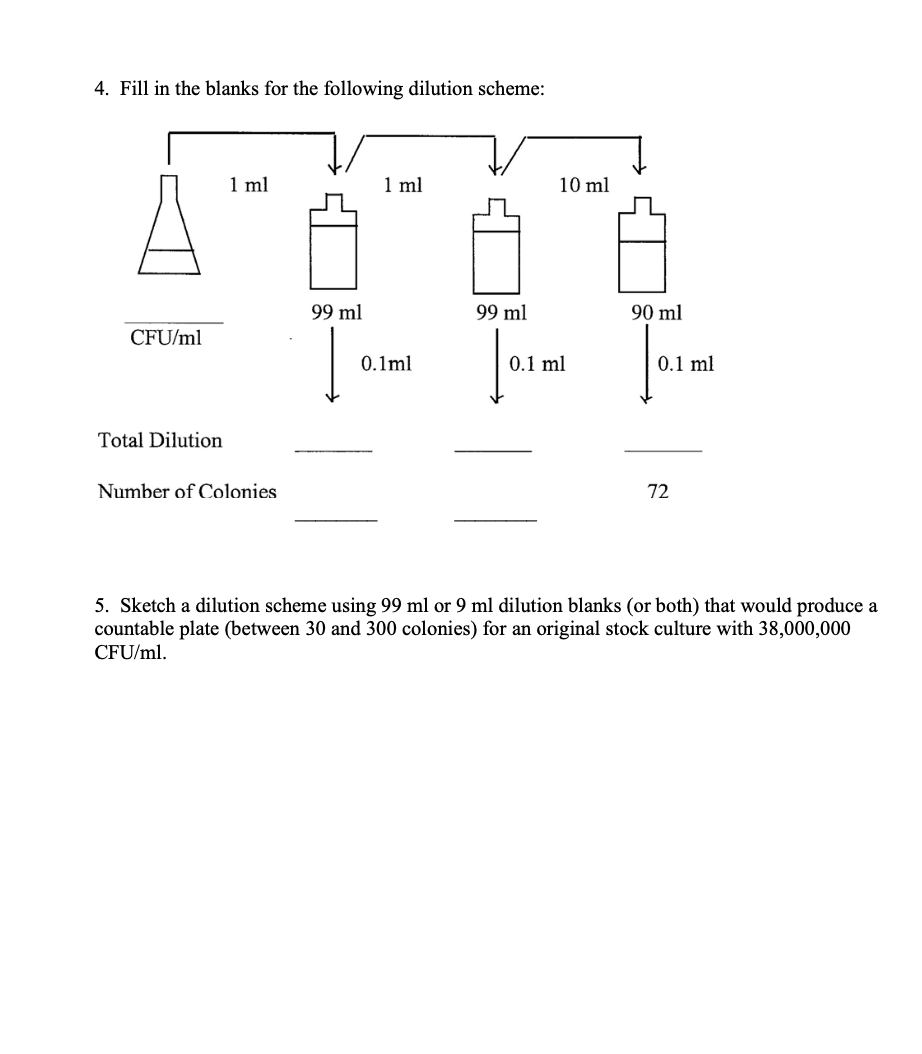 4. Fill in the blanks for the following dilution scheme:

1 ml

1 ml

10 ml

99 ml

99 ml

90 ml

CFU/ml

0.1ml

0.1 ml

0.1 ml

Total Dilution

Number of Colonies

72

5. Sketch a dilution scheme using 99 ml or 9 ml dilution blanks (or both) that would produce a countable plate (between 30 and 300 colonies) for an original stock culture with 38,000,000 CFU/ml.