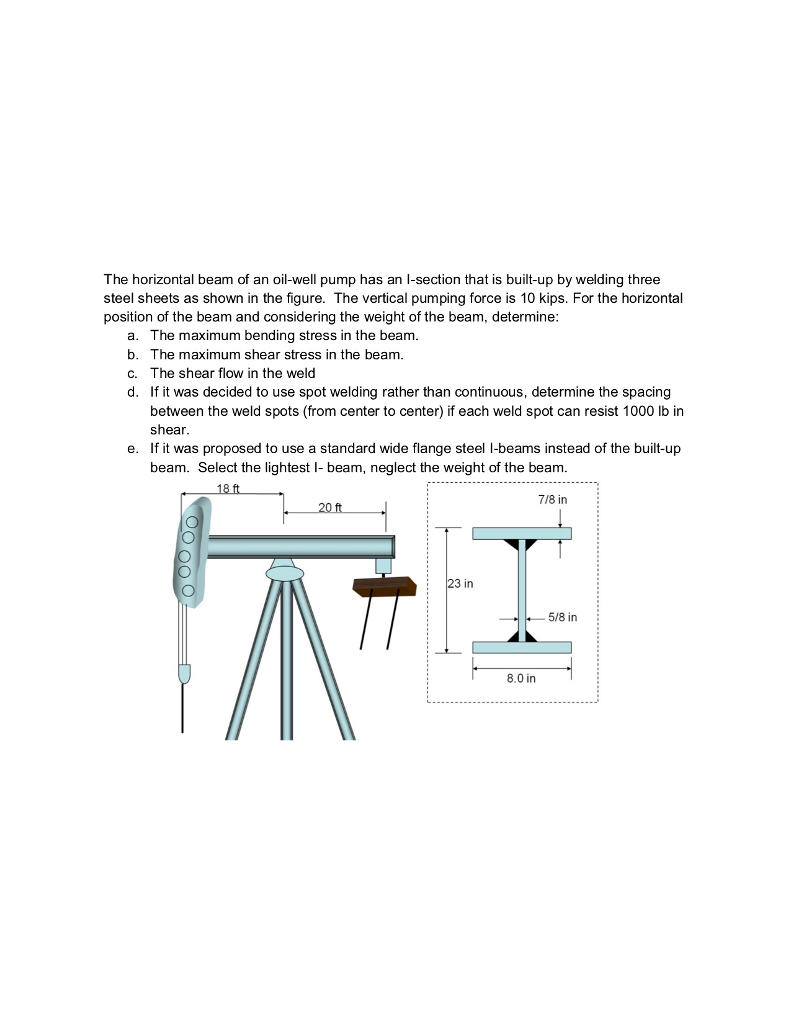 The horizontal beam of an oil-well pump has an I-section that is built-up by welding three steel sheets as shown in the figure. The vertical pumping force is 10 kips. For the horizontal position of the beam and considering the weight of the beam, determine:

a. The maximum bending stress in the beam.
b. The maximum shear stress in the beam.
c. The shear flow in the weld
d. If it was decided to use spot welding rather than continuous, determine the spacing between the weld spots (from center to center) if each weld spot can resist 1000 lb in shear.
e. If it was proposed to use a standard wide flange steel I-beams instead of the built-up beam. Select the lightest I- beam, neglect the weight of the beam.

18 ft
20 ft
7/8 in
23 in
5/8 in
8.0 in