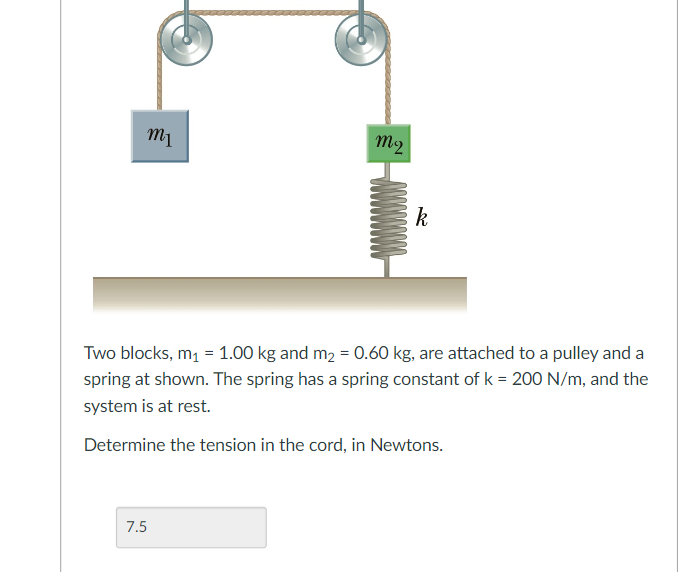 $m_1$

$m_2$

$k$

Two blocks, $m_1$ = 1.00 kg and $m_2$ = 0.60 kg, are attached to a pulley and a spring at shown. The spring has a spring constant of k = 200 N/m, and the system is at rest.

Determine the tension in the cord, in Newtons.

7.5