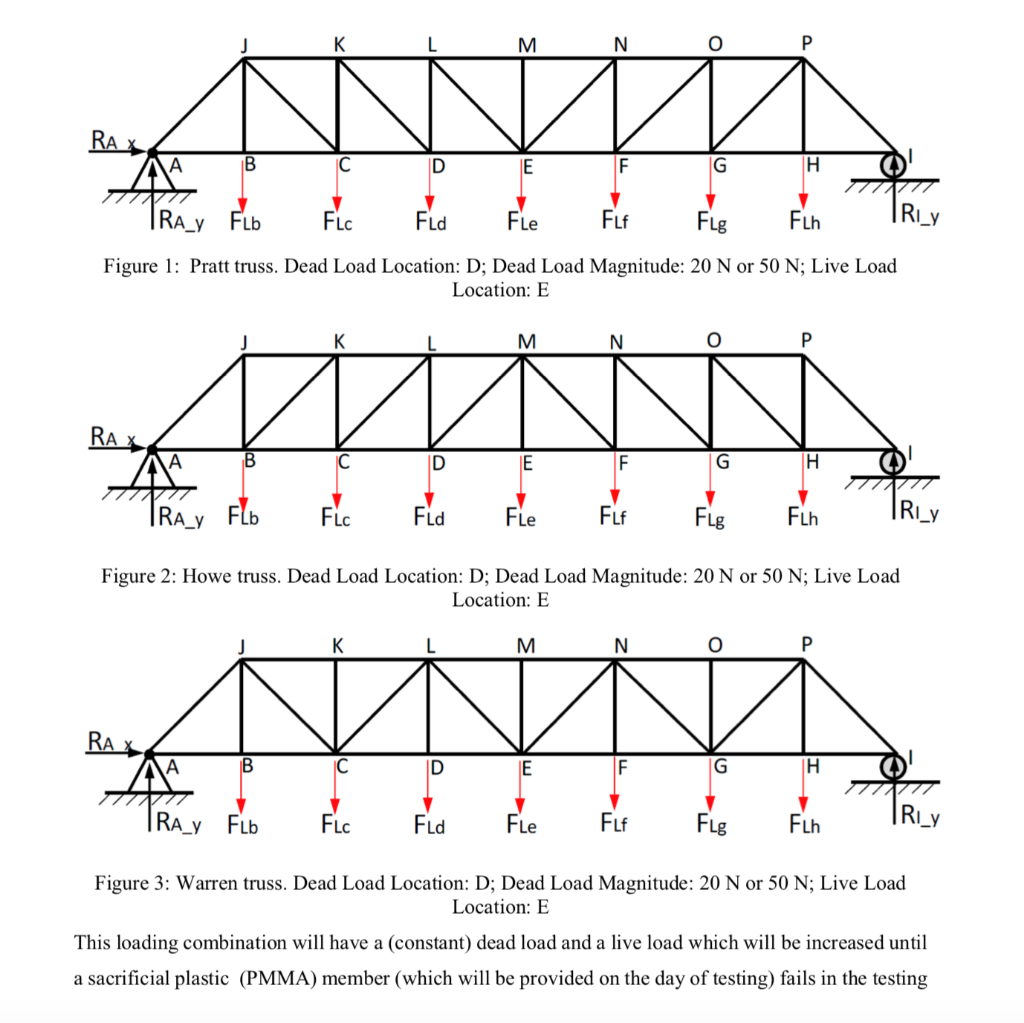 J K L M N O P

RA_x A B C D E F G H I

RA_y FLb FLc FLd FLe FLf FLg FLh RI_y

Figure 1: Pratt truss. Dead Load Location: D; Dead Load Magnitude: 20 N or 50 N; Live Load Location: E

J K L M N O P

RA_x A B C D E F G H I

RA_y FLb FLc FLd FLe FLf FLg FLh RI_y

Figure 2: Howe truss. Dead Load Location: D; Dead Load Magnitude: 20 N or 50 N; Live Load Location: E

J K L M N O P

RA_x A B C D E F G H I

RA_y FLb FLc FLd FLe FLf FLg FLh RI_y

Figure 3: Warren truss. Dead Load Location: D; Dead Load Magnitude: 20 N or 50 N; Live Load Location: E

This loading combination will have a (constant) dead load and a live load which will be increased until a sacrificial plastic (PMMA) member (which will be provided on the day of testing) fails in the testing