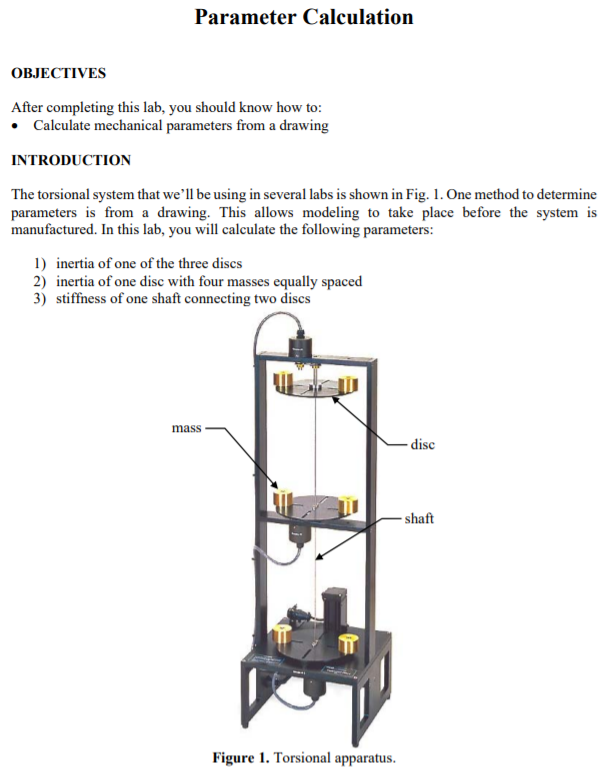 Parameter Calculation

OBJECTIVES

After completing this lab, you should know how to:
• Calculate mechanical parameters from a drawing

INTRODUCTION

The torsional system that we'll be using in several labs is shown in Fig. 1. One method to determine parameters is from a drawing. This allows modeling to take place before the system is manufactured. In this lab, you will calculate the following parameters:

1) inertia of one of the three discs
2) inertia of one disc with four masses equally spaced
3) stiffness of one shaft connecting two discs

mass

disc

shaft

Figure 1. Torsional apparatus.