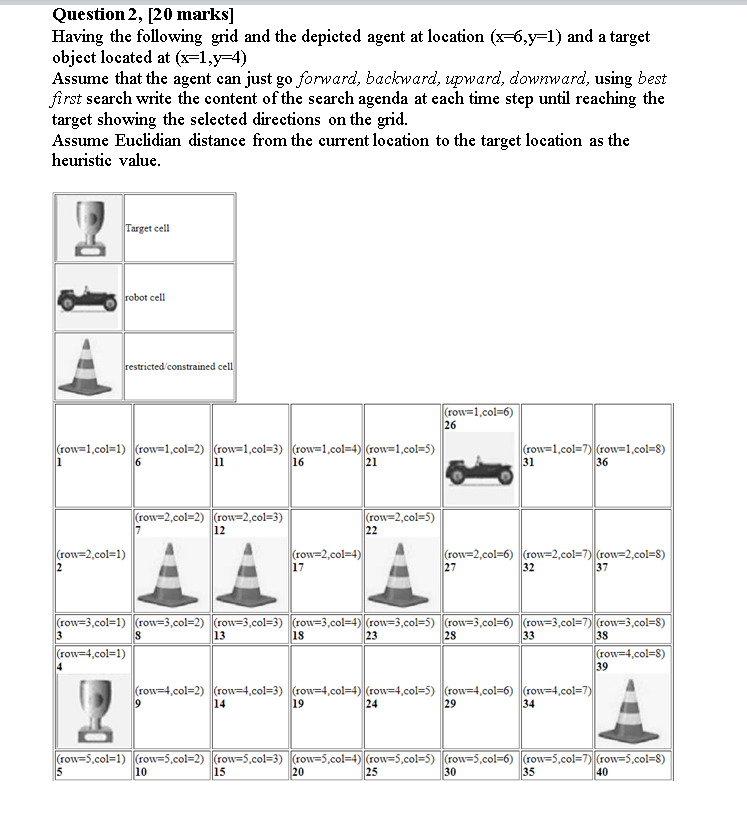 **Question 2, [20 marks]**
Having the following grid and the depicted agent at location (x=6,y=1) and a target object located at (x=1,y=4)
Assume that the agent can just go *forward, backward, upward, downward,* using *best first* search write the content of the search agenda at each time step until reaching the target showing the selected directions on the grid.
Assume Euclidian distance from the current location to the target location as the heuristic value.

| | |
|---|---|
| | Target cell |
| | robot cell |
| | restricted/constrained cell |

| | | | | | | | |
|---|---|---|---|---|---|---|---|
| (row=1,col=1) 1 | (row=1,col=2) 6 | (row=1,col=3) 11 | (row=1,col=4) 16 | (row=1,col=5) 21 | (row=1,col=6) 26 | (row=1,col=7) 31 | (row=1,col=8) 36 |
| (row=2,col=1) 2 | (row=2,col=2) 7 | (row=2,col=3) 12 | (row=2,col=4) 17 | (row=2,col=5) 22 | (row=2,col=6) 27 | (row=2,col=7) 32 | (row=2,col=8) 37 |
| (row=3,col=1) 3 | (row=3,col=2) 8 | (row=3,col=3) 13 | (row=3,col=4) 18 | (row=3,col=5) 23 | (row=3,col=6) 28 | (row=3,col=7) 33 | (row=3,col=8) 38 |
| (row=4,col=1) 4 | (row=4,col=2) 9 | (row=4,col=3) 14 | (row=4,col=4) 19 | (row=4,col=5) 24 | (row=4,col=6) 29 | (row=4,col=7) 34 | (row=4,col=8) 39 |
| (row=5,col=1) 5 | (row=5,col=2) 10 | (row=5,col=3) 15 | (row=5,col=4) 20 | (row=5,col=5) 25 | (row=5,col=6) 30 | (row=5,col=7) 35 | (row=5,col=8) 40 |