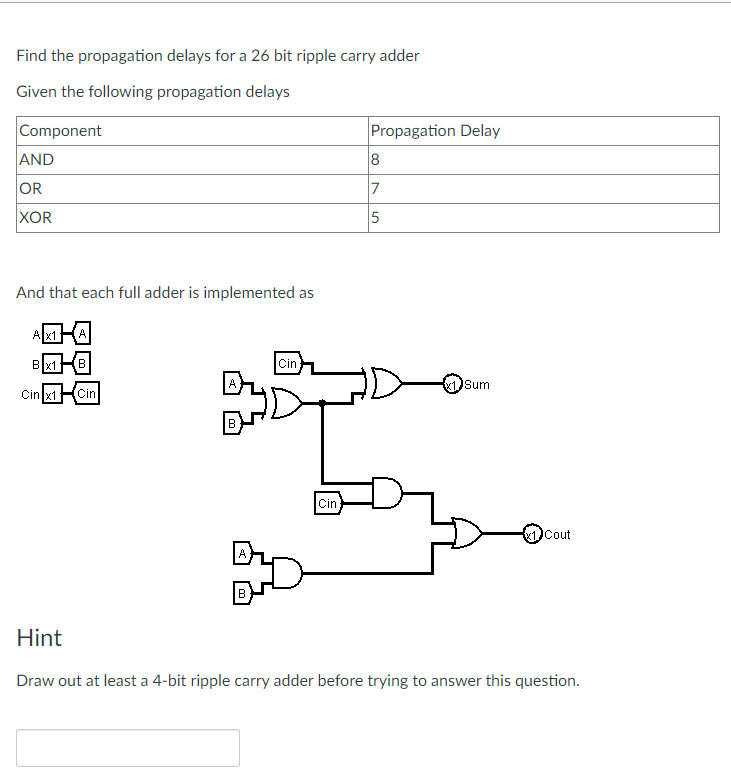 Find the propagation delays for a 26 bit ripple carry adder

Given the following propagation delays

| Component | Propagation Delay |
|---|---|
| AND | 8 |
| OR | 7 |
| XOR | 5 |

And that each full adder is implemented as

A x1 A
B x1 B
Cin x1 Cin

Cin
A
B
x1 Sum
Cin
x1 Cout
A
B

Hint

Draw out at least a 4-bit ripple carry adder before trying to answer this question.