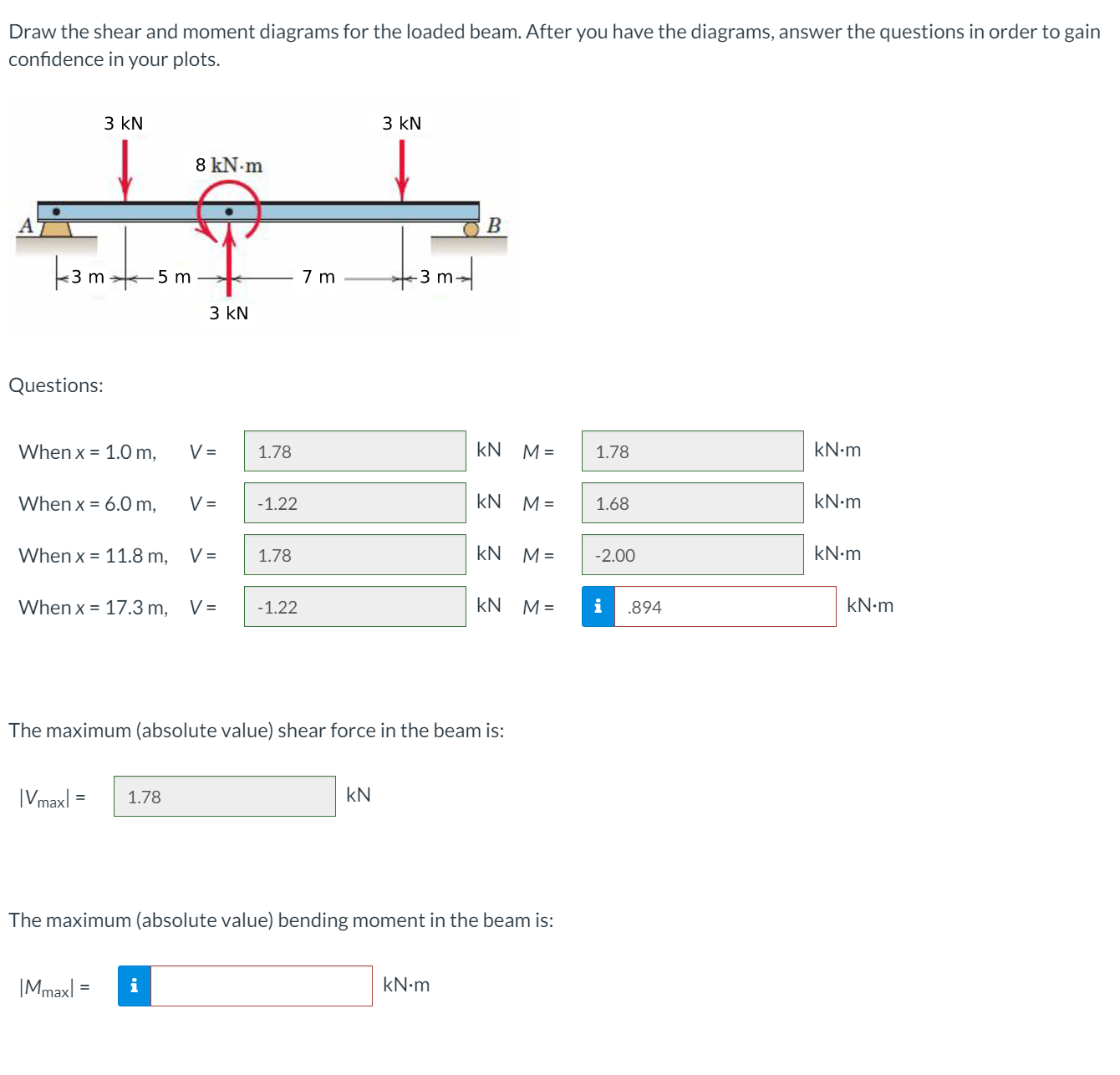 Draw the shear and moment diagrams for the loaded beam. After you have the diagrams, answer the questions in order to gain confidence in your plots.

3 kN
3 kN
8 kN·m
A
B
3 m
5 m
7 m
3 m
3 kN

Questions:

When $x$ = 1.0 m, $V$ = 1.78 kN $M$ = 1.78 kN·m

When $x$ = 6.0 m, $V$ = -1.22 kN $M$ = 1.68 kN·m

When $x$ = 11.8 m, $V$ = 1.78 kN $M$ = -2.00 kN·m

When $x$ = 17.3 m, $V$ = -1.22 kN $M$ = i .894 kN·m

The maximum (absolute value) shear force in the beam is:

$|V_{max}|$ = 1.78 kN

The maximum (absolute value) bending moment in the beam is:

$|M_{max}|$ = i kN·m