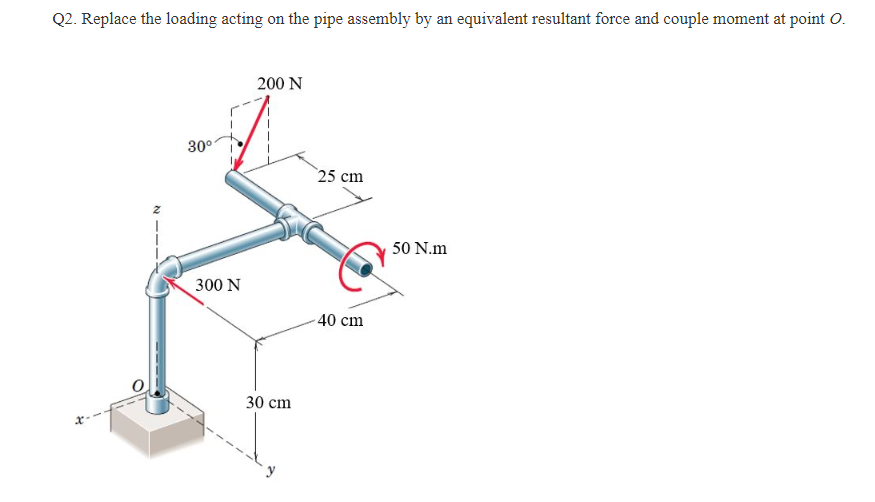 Q2. Replace the loading acting on the pipe assembly by an equivalent resultant force and couple moment at point $O$.

200 N

30°

25 cm

z

50 N.m

300 N

40 cm

O

30 cm

x

y