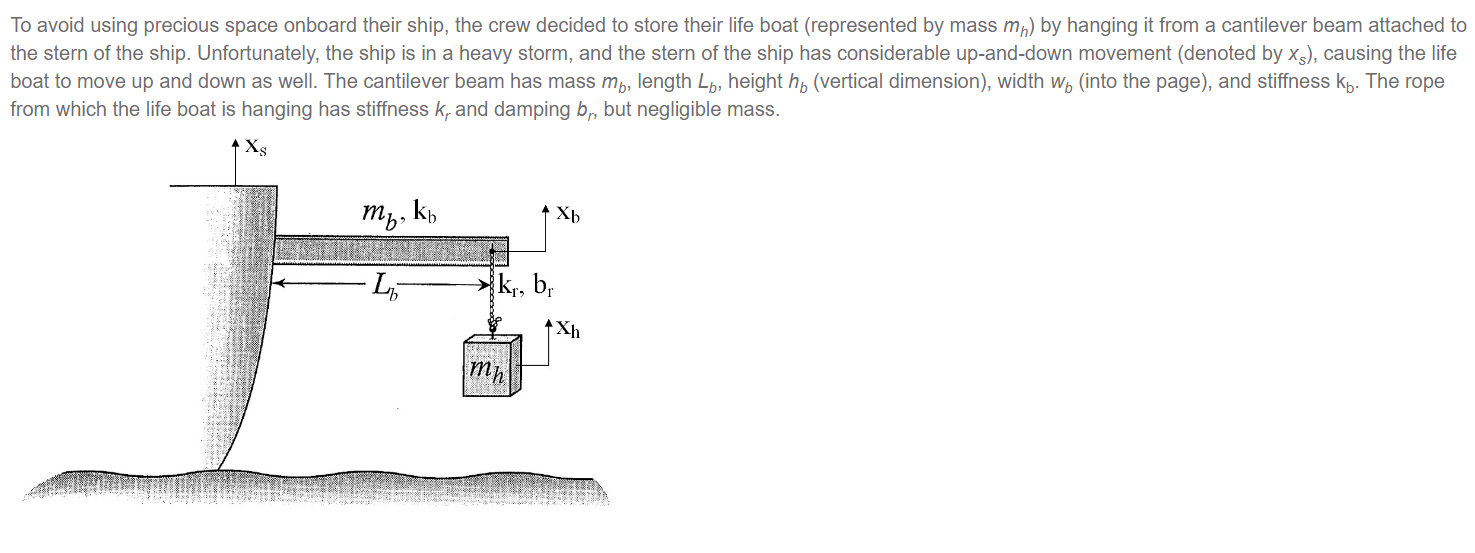 To avoid using precious space onboard their ship, the crew decided to store their life boat (represented by mass $m_h$) by hanging it from a cantilever beam attached to the stern of the ship. Unfortunately, the ship is in a heavy storm, and the stern of the ship has considerable up-and-down movement (denoted by $x_s$), causing the life boat to move up and down as well. The cantilever beam has mass $m_b$, length $L_b$, height $h_b$ (vertical dimension), width $w_b$ (into the page), and stiffness $k_b$. The rope from which the life boat is hanging has stiffness $k_r$ and damping $b_r$, but negligible mass.

$x_s$

$m_b$, $k_b$

$x_b$

$L_b$

$k_r$, $b_r$

$x_h$

$m_h$