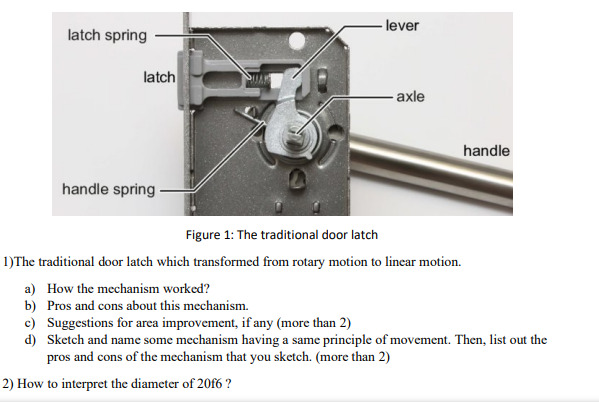 latch spring
lever
latch
axle
handle
handle spring

Figure 1: The traditional door latch

1)The traditional door latch which transformed from rotary motion to linear motion.

a) How the mechanism worked?
b) Pros and cons about this mechanism.
c) Suggestions for area improvement, if any (more than 2)
d) Sketch and name some mechanism having a same principle of movement. Then, list out the pros and cons of the mechanism that you sketch. (more than 2)

2) How to interpret the diameter of 20f6 ?