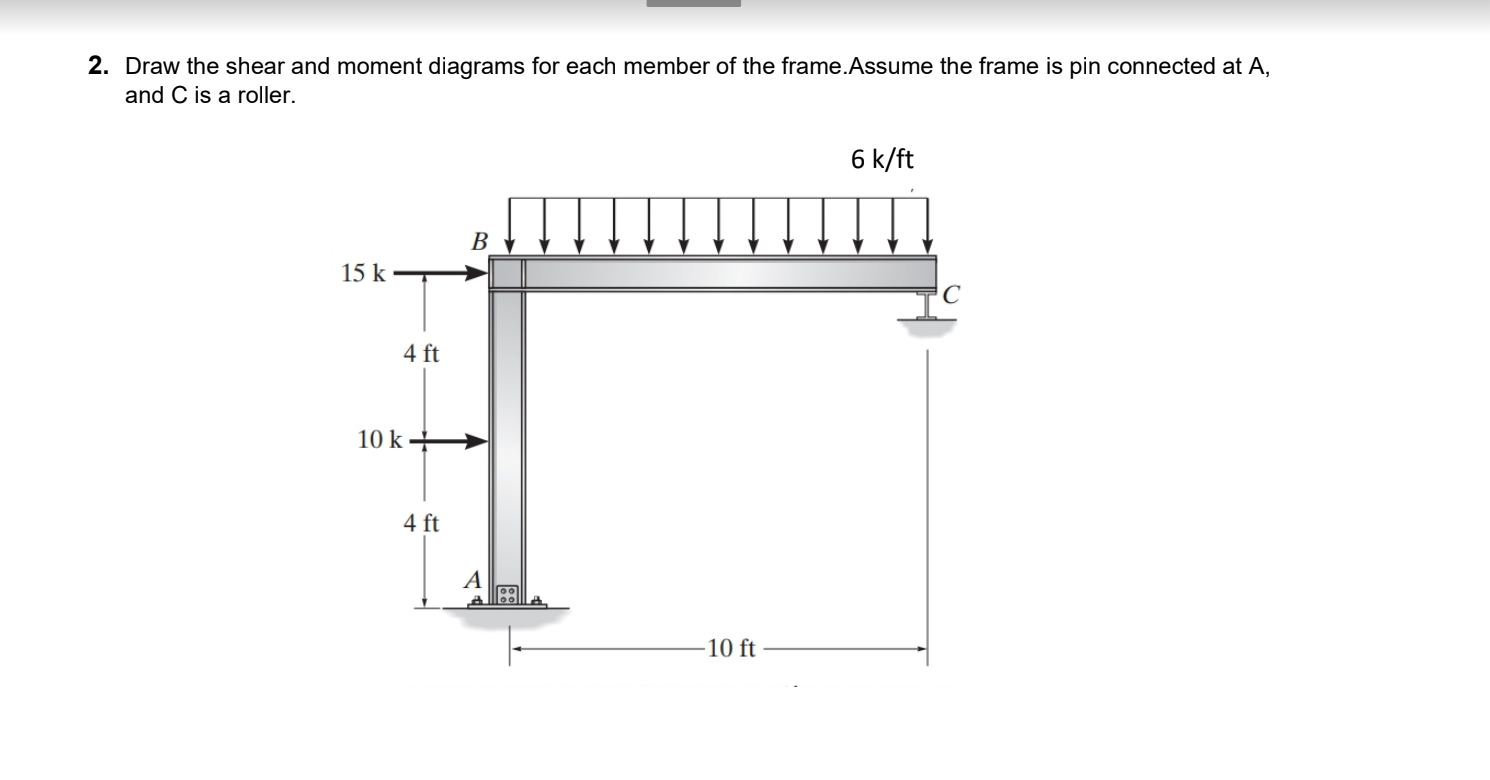 2. Draw the shear and moment diagrams for each member of the frame.Assume the frame is pin connected at A, and C is a roller.

6 k/ft

B

15 k

C

4 ft

10 k

4 ft

A

10 ft